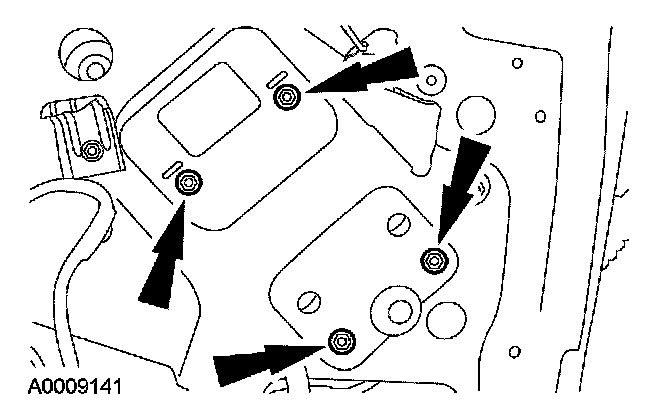 A0009141