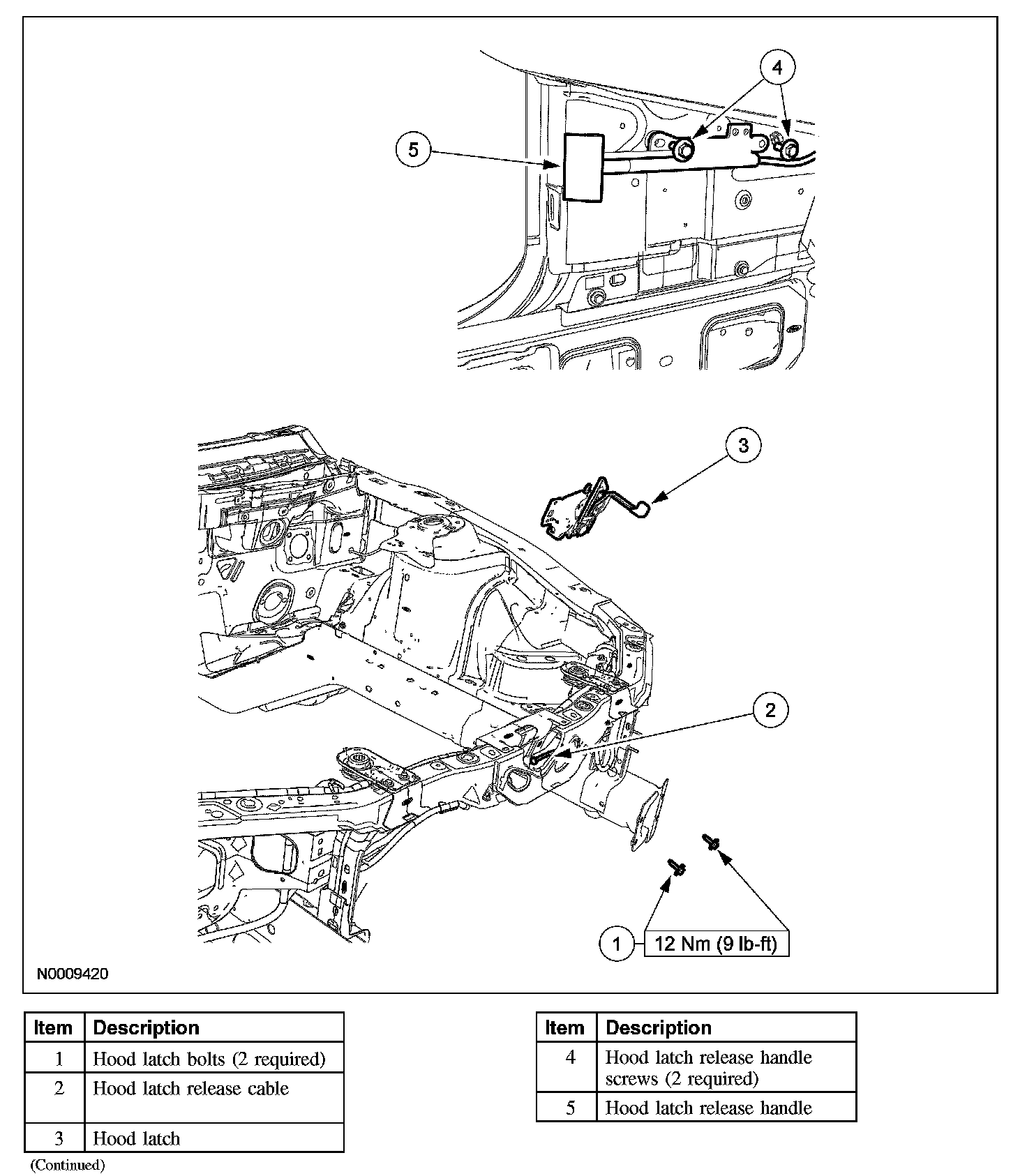 4

5

3

2

1 12 Nm (9 lb-ft)

N0009420

| Item | Description |
|---|---|
| 1 | Hood latch bolts (2 required) |
| 2 | Hood latch release cable |
| 3 | Hood latch |

(Continued)

| Item | Description |
|---|---|
| 4 | Hood latch release handle screws (2 required) |
| 5 | Hood latch release handle |