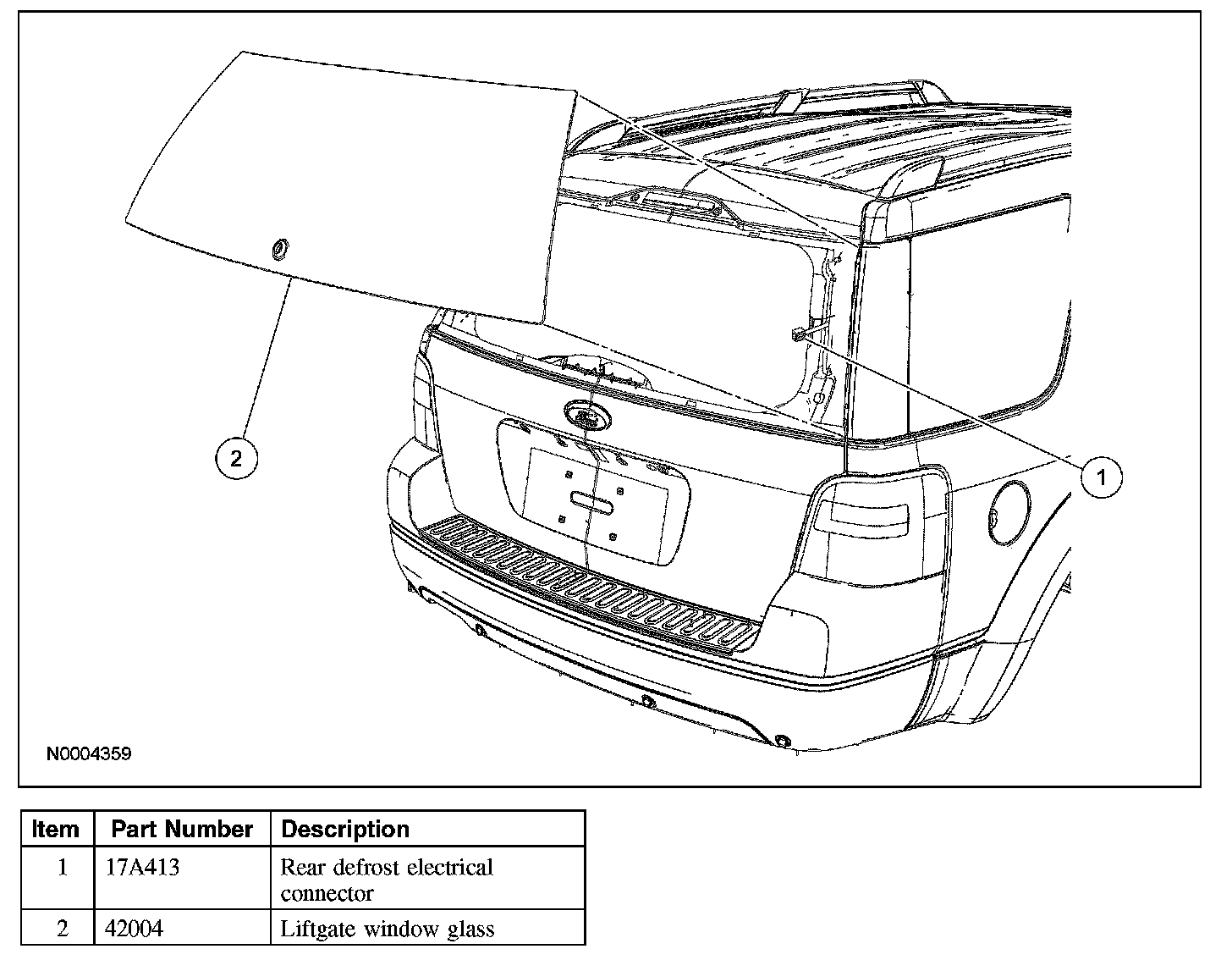 2

1

N0004359

| Item | Part Number | Description |
|---|---|---|
| 1 | 17A413 | Rear defrost electrical connector |
| 2 | 42004 | Liftgate window glass |