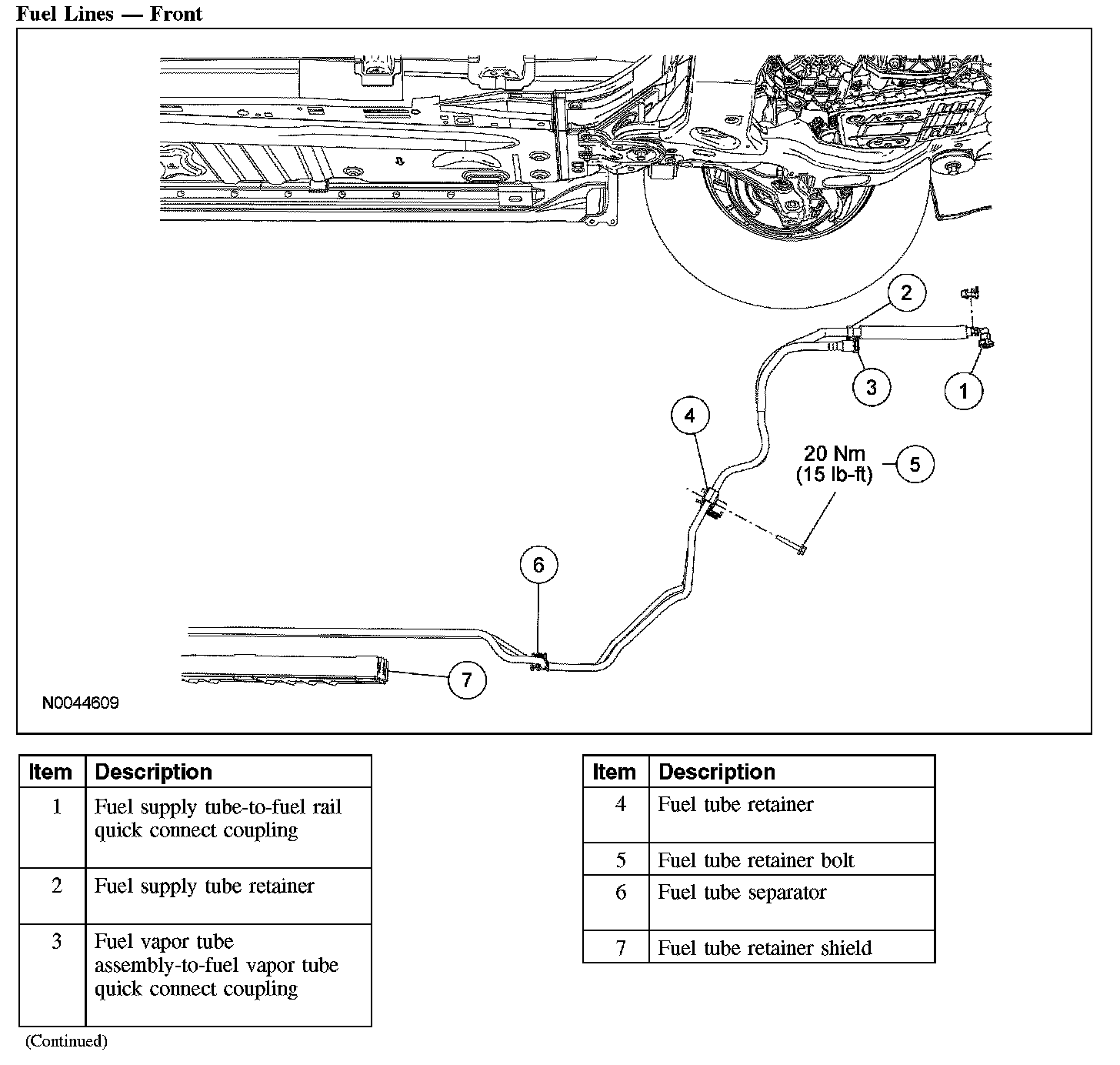 Fuel Lines — Front

2

3

1

4

20 Nm
(15 lb-ft)

5

6

7

N0044609

| Item | Description |
|---|---|
| 1 | Fuel supply tube-to-fuel rail quick connect coupling |
| 2 | Fuel supply tube retainer |
| 3 | Fuel vapor tube assembly-to-fuel vapor tube quick connect coupling |

(Continued)

| Item | Description |
|---|---|
| 4 | Fuel tube retainer |
| 5 | Fuel tube retainer bolt |
| 6 | Fuel tube separator |
| 7 | Fuel tube retainer shield |