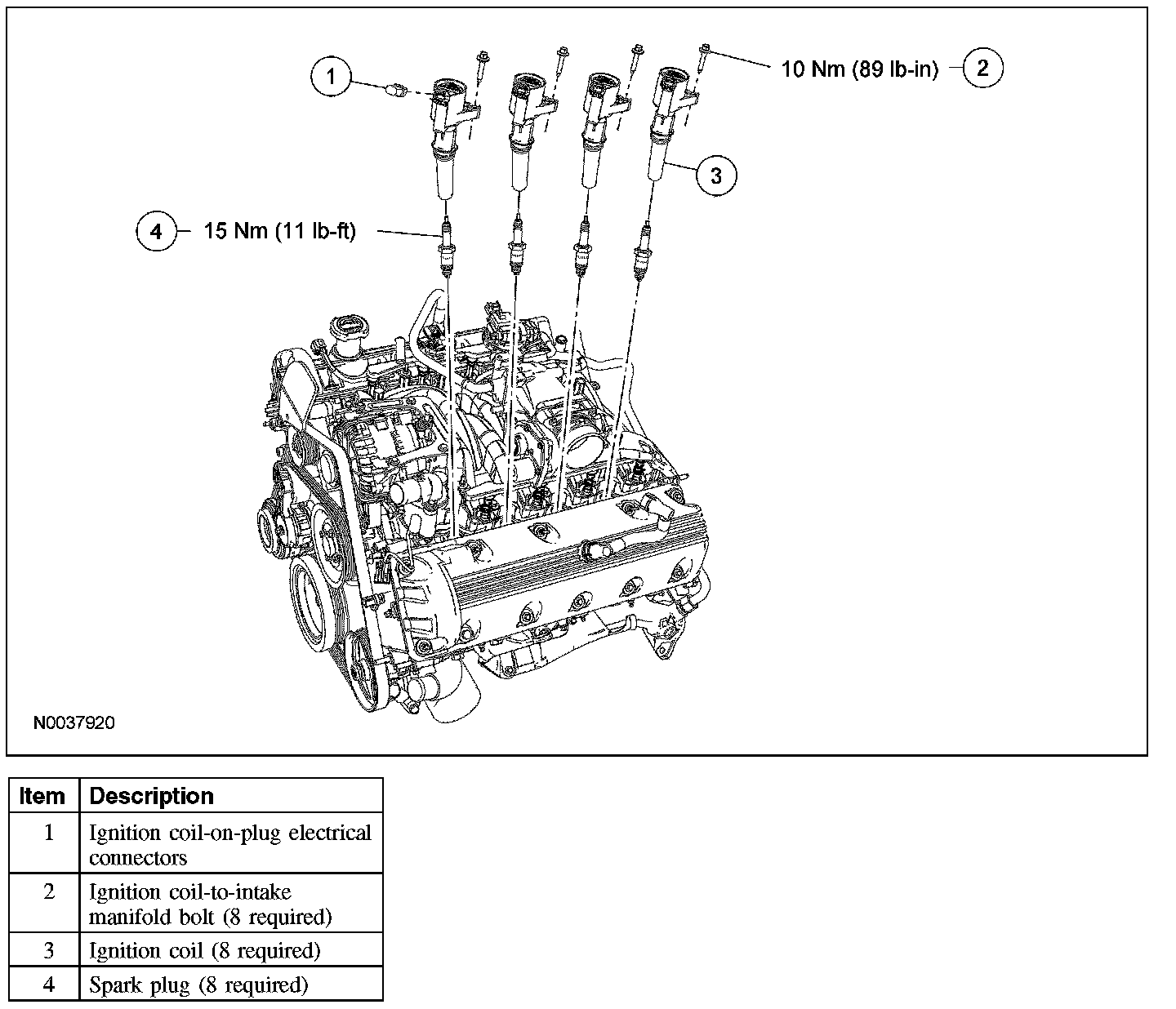 1

10 Nm (89 lb-in) 2

3

4 15 Nm (11 lb-ft)

N0037920

| Item | Description |
|---|---|
| 1 | Ignition coil-on-plug electrical connectors |
| 2 | Ignition coil-to-intake manifold bolt (8 required) |
| 3 | Ignition coil (8 required) |
| 4 | Spark plug (8 required) |