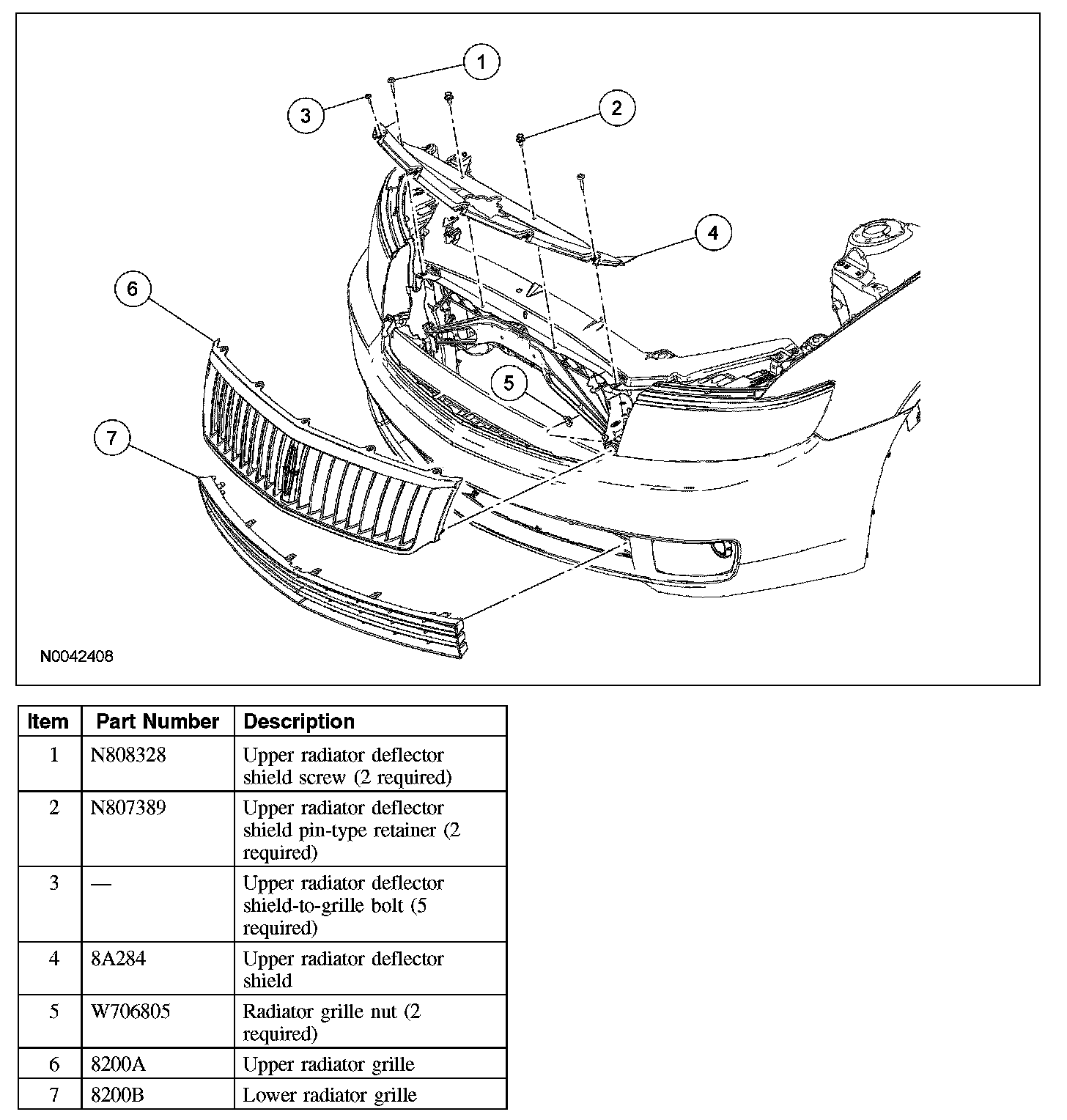 1
3
2
4
6
5
7
N0042408

| Item | Part Number | Description |
|---|---|---|
| 1 | N808328 | Upper radiator deflector shield screw (2 required) |
| 2 | N807389 | Upper radiator deflector shield pin-type retainer (2 required) |
| 3 | — | Upper radiator deflector shield-to-grille bolt (5 required) |
| 4 | 8A284 | Upper radiator deflector shield |
| 5 | W706805 | Radiator grille nut (2 required) |
| 6 | 8200A | Upper radiator grille |
| 7 | 8200B | Lower radiator grille |