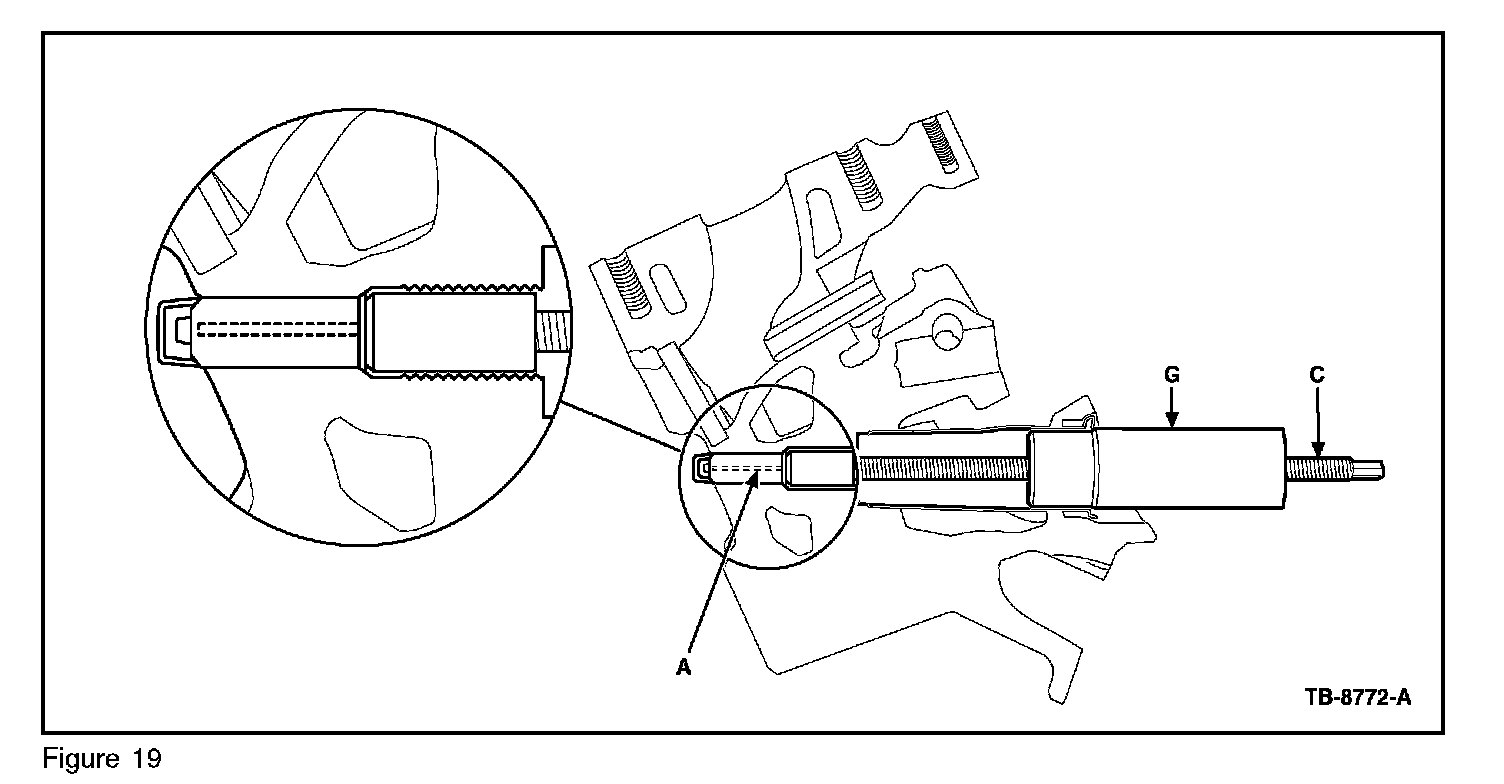 G

C

A

TB-8772-A

Figure 19