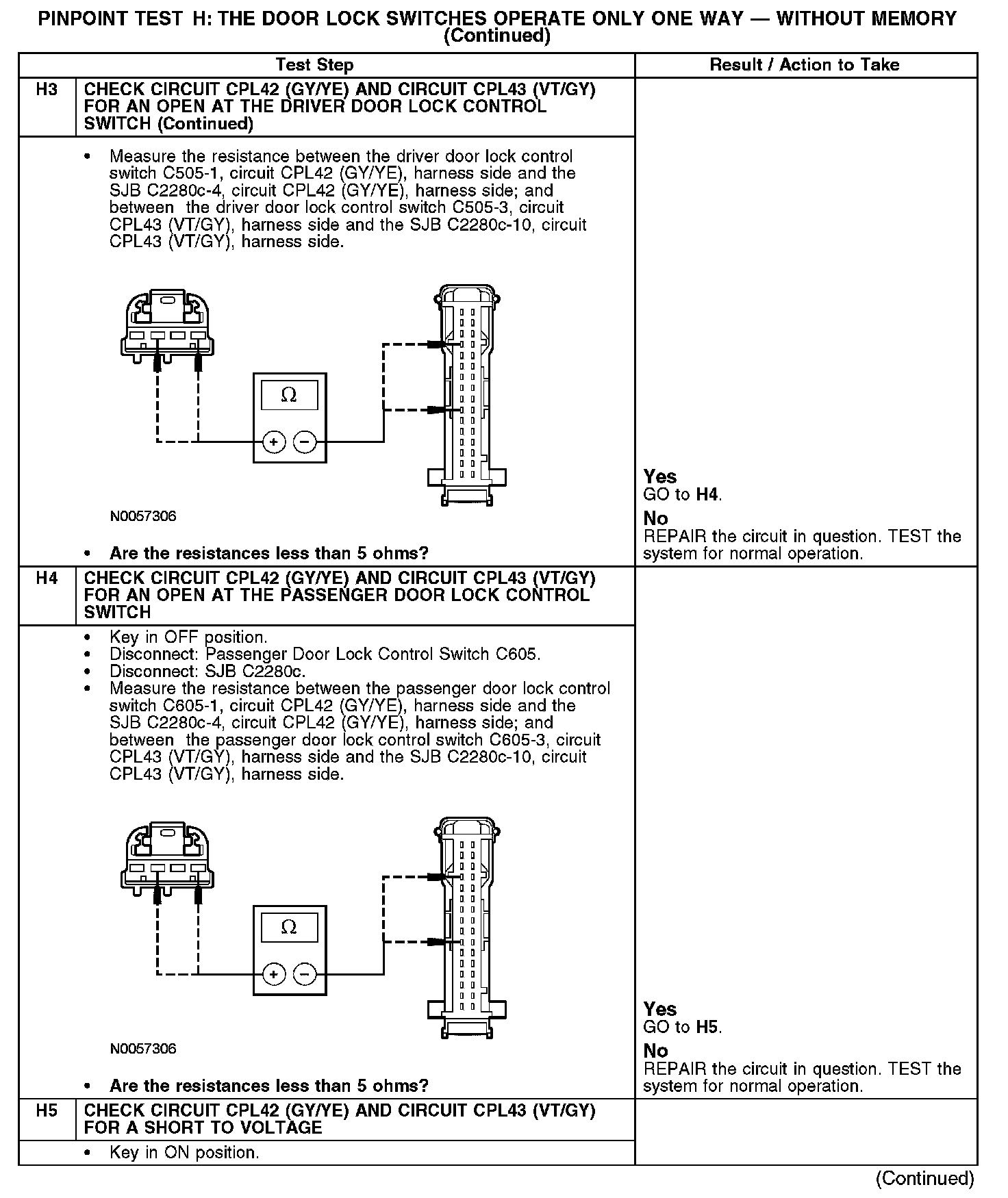 PINPOINT TEST H: THE DOOR LOCK SWITCHES OPERATE ONLY ONE WAY — WITHOUT MEMORY
(Continued)

| | Test Step | Result / Action to Take |
|---|---|---|
| H3 | CHECK CIRCUIT CPL42 (GY/YE) AND CIRCUIT CPL43 (VT/GY) FOR AN OPEN AT THE DRIVER DOOR LOCK CONTROL SWITCH (Continued) | |
| | • Measure the resistance between the driver door lock control switch C505-1, circuit CPL42 (GY/YE), harness side and the SJB C2280c-4, circuit CPL42 (GY/YE), harness side; and between the driver door lock control switch C505-3, circuit CPL43 (VT/GY), harness side and the SJB C2280c-10, circuit CPL43 (VT/GY), harness side. Ω + − N0057306 • Are the resistances less than 5 ohms? | Yes GO to H4. No REPAIR the circuit in question. TEST the system for normal operation. |
| H4 | CHECK CIRCUIT CPL42 (GY/YE) AND CIRCUIT CPL43 (VT/GY) FOR AN OPEN AT THE PASSENGER DOOR LOCK CONTROL SWITCH | |
| | • Key in OFF position. • Disconnect: Passenger Door Lock Control Switch C605. • Disconnect: SJB C2280c. • Measure the resistance between the passenger door lock control switch C605-1, circuit CPL42 (GY/YE), harness side and the SJB C2280c-4, circuit CPL42 (GY/YE), harness side; and between the passenger door lock control switch C605-3, circuit CPL43 (VT/GY), harness side and the SJB C2280c-10, circuit CPL43 (VT/GY), harness side. Ω + − N0057306 • Are the resistances less than 5 ohms? | Yes GO to H5. No REPAIR the circuit in question. TEST the system for normal operation. |
| H5 | CHECK CIRCUIT CPL42 (GY/YE) AND CIRCUIT CPL43 (VT/GY) FOR A SHORT TO VOLTAGE | |
| | • Key in ON position. | |

(Continued)