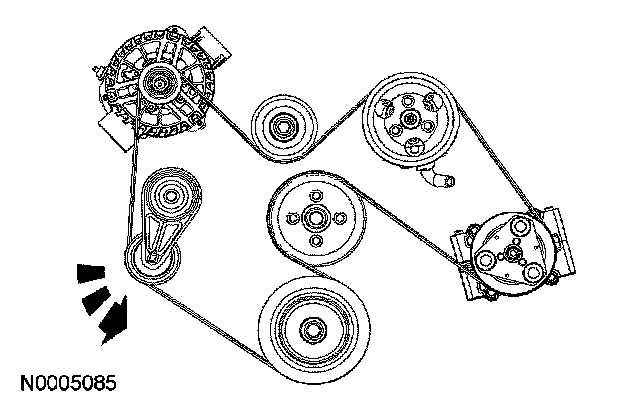 N0005085