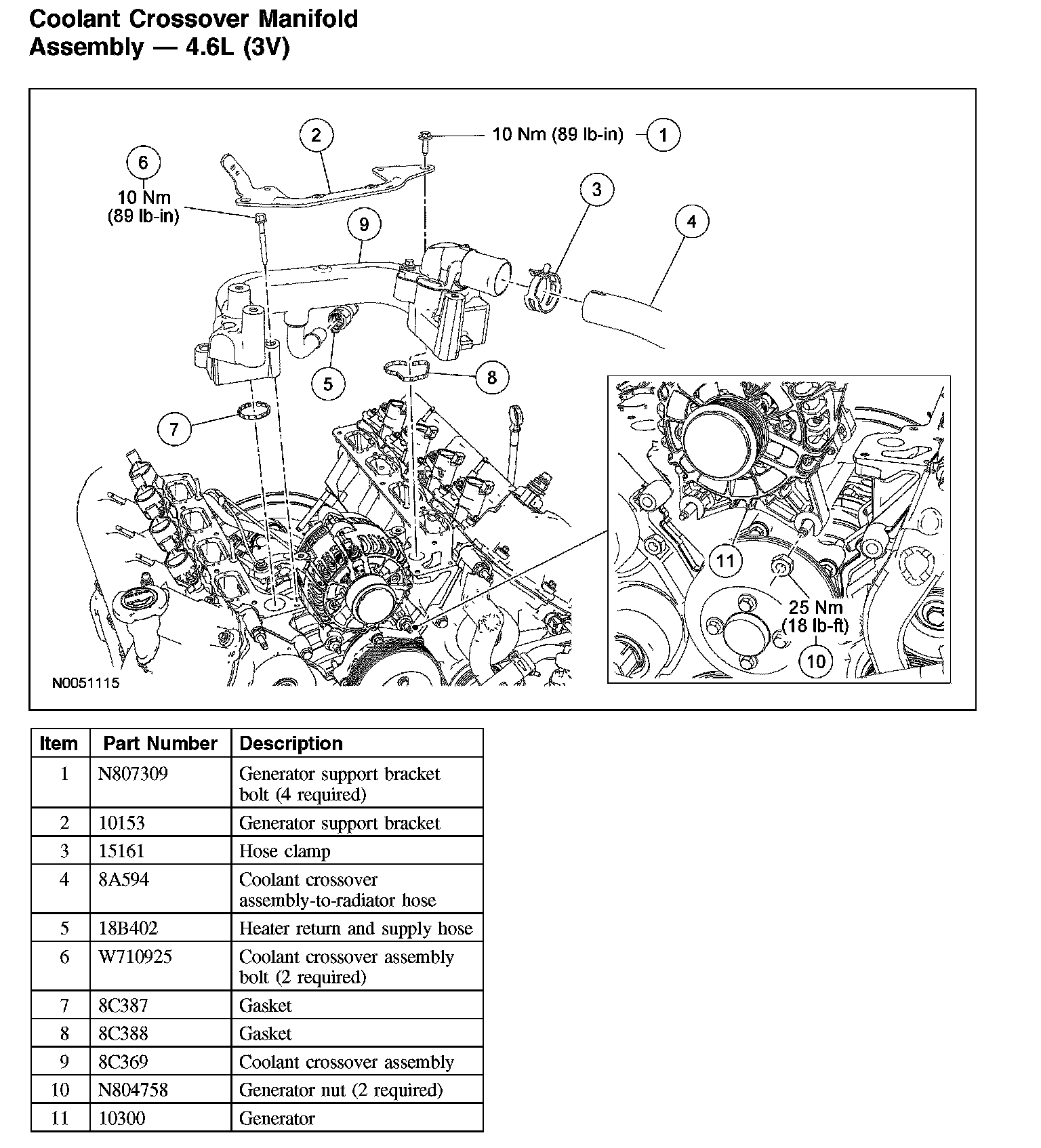 Coolant Crossover Manifold Assembly — 4.6L (3V)

2
10 Nm (89 lb-in)
1
6
10 Nm
(89 lb-in)
3
9
4
5
8
7
11
25 Nm
(18 lb-ft)
10
N0051115

| Item | Part Number | Description |
|---|---|---|
| 1 | N807309 | Generator support bracket bolt (4 required) |
| 2 | 10153 | Generator support bracket |
| 3 | 15161 | Hose clamp |
| 4 | 8A594 | Coolant crossover assembly-to-radiator hose |
| 5 | 18B402 | Heater return and supply hose |
| 6 | W710925 | Coolant crossover assembly bolt (2 required) |
| 7 | 8C387 | Gasket |
| 8 | 8C388 | Gasket |
| 9 | 8C369 | Coolant crossover assembly |
| 10 | N804758 | Generator nut (2 required) |
| 11 | 10300 | Generator |