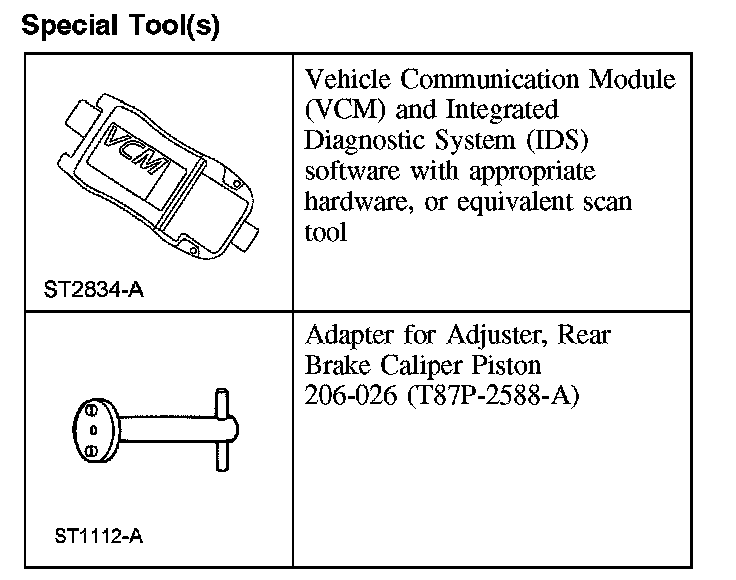 Special Tool(s)

| | |
|---|---|
| VCM ST2834-A | Vehicle Communication Module (VCM) and Integrated Diagnostic System (IDS) software with appropriate hardware, or equivalent scan tool |
| ST1112-A | Adapter for Adjuster, Rear Brake Caliper Piston 206-026 (T87P-2588-A) |