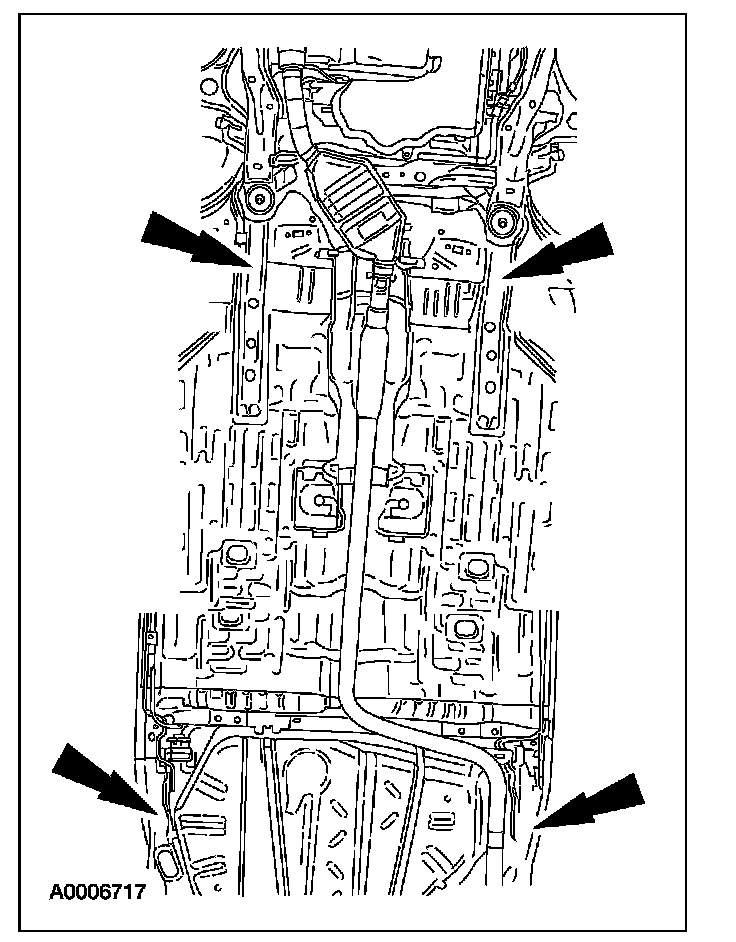 A0006717