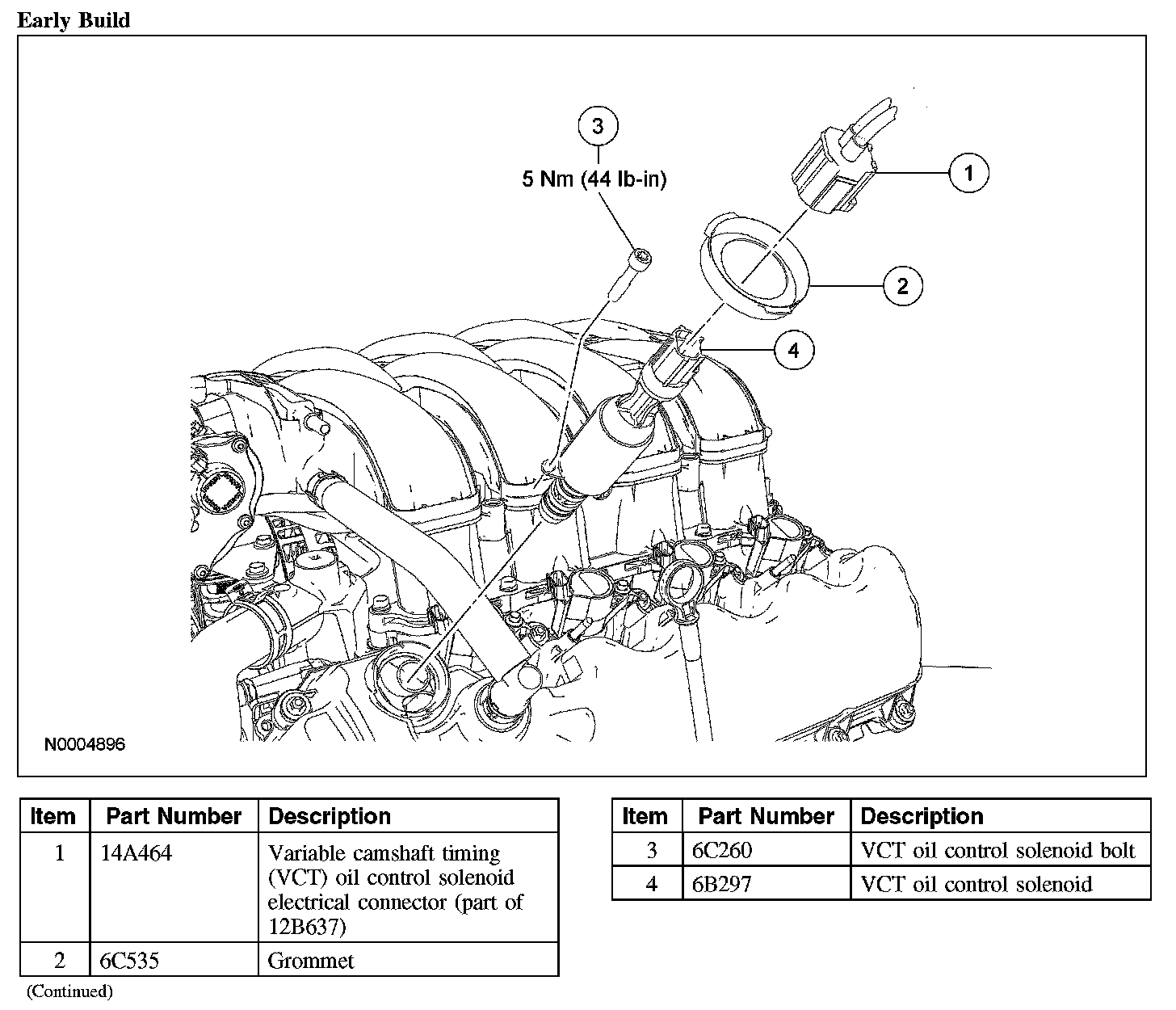 Early Build

3
5 Nm (44 lb-in)
1
2
4
N0004896

| Item | Part Number | Description |
|---|---|---|
| 1 | 14A464 | Variable camshaft timing (VCT) oil control solenoid electrical connector (part of 12B637) |
| 2 | 6C535 | Grommet |

(Continued)

| Item | Part Number | Description |
|---|---|---|
| 3 | 6C260 | VCT oil control solenoid bolt |
| 4 | 6B297 | VCT oil control solenoid |