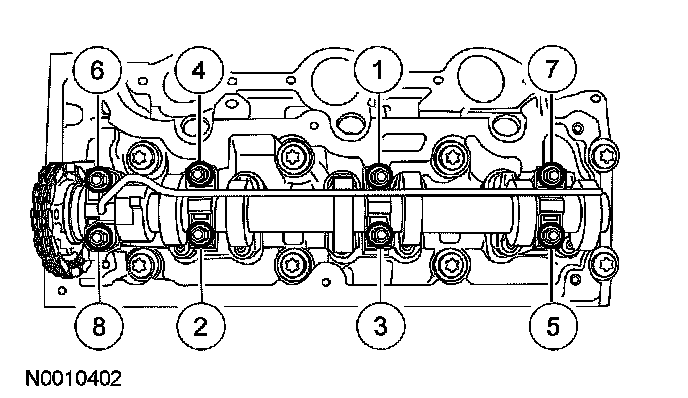 6
4
1
7
8
2
3
5
N0010402