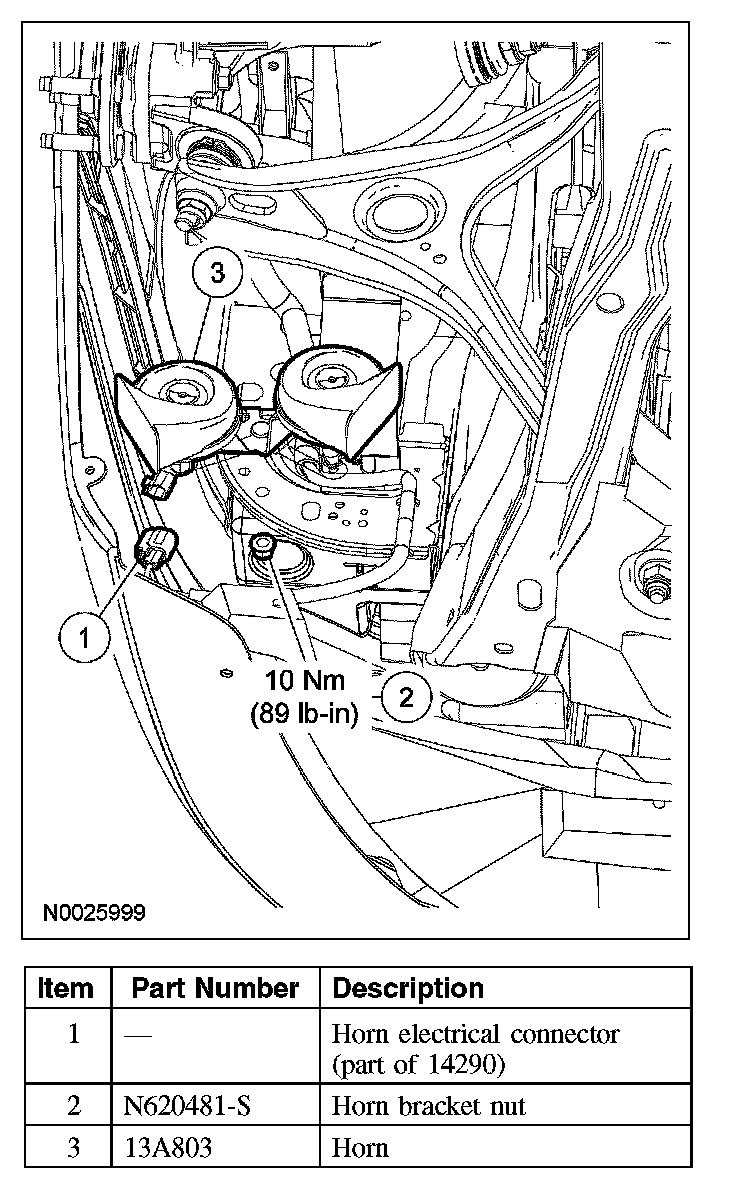 3

1

10 Nm
(89 lb-in)

2

N0025999

| Item | Part Number | Description |
|---|---|---|
| 1 | — | Horn electrical connector (part of 14290) |
| 2 | N620481-S | Horn bracket nut |
| 3 | 13A803 | Horn |