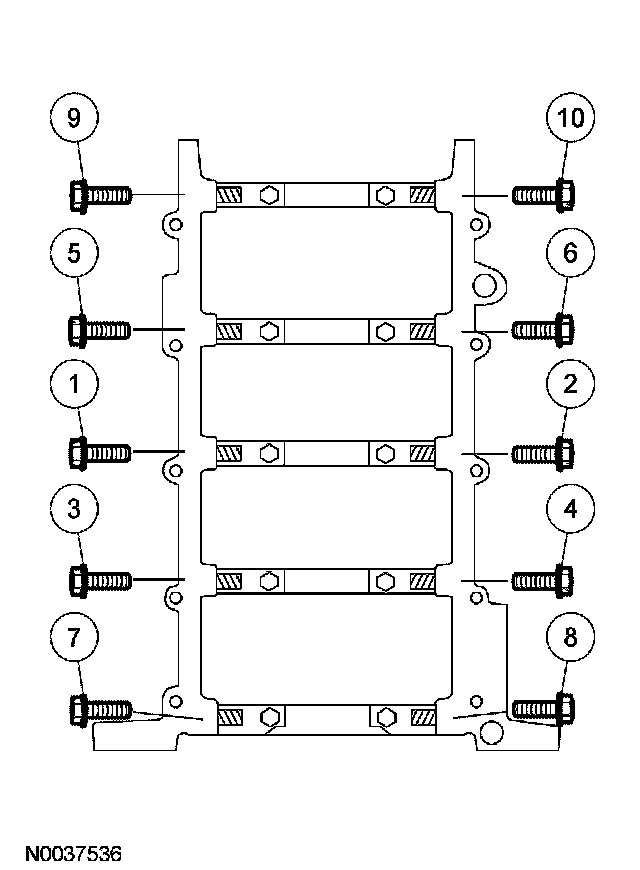 9
10
5
6
1
2
3
4
7
8
N0037536