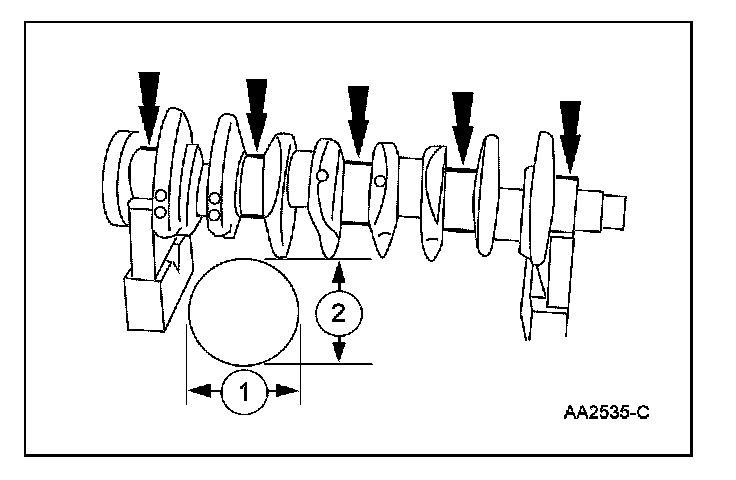 2
1
AA2535-C