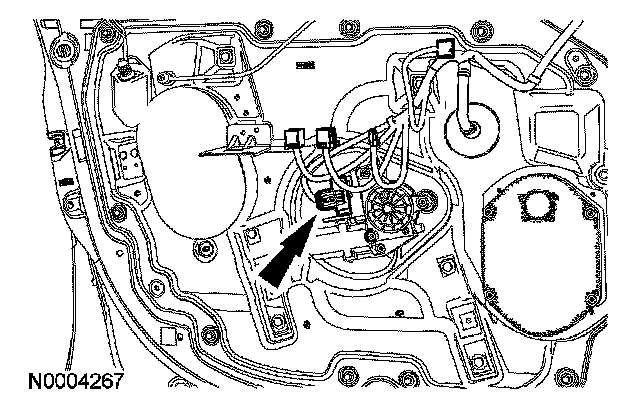 N0004267