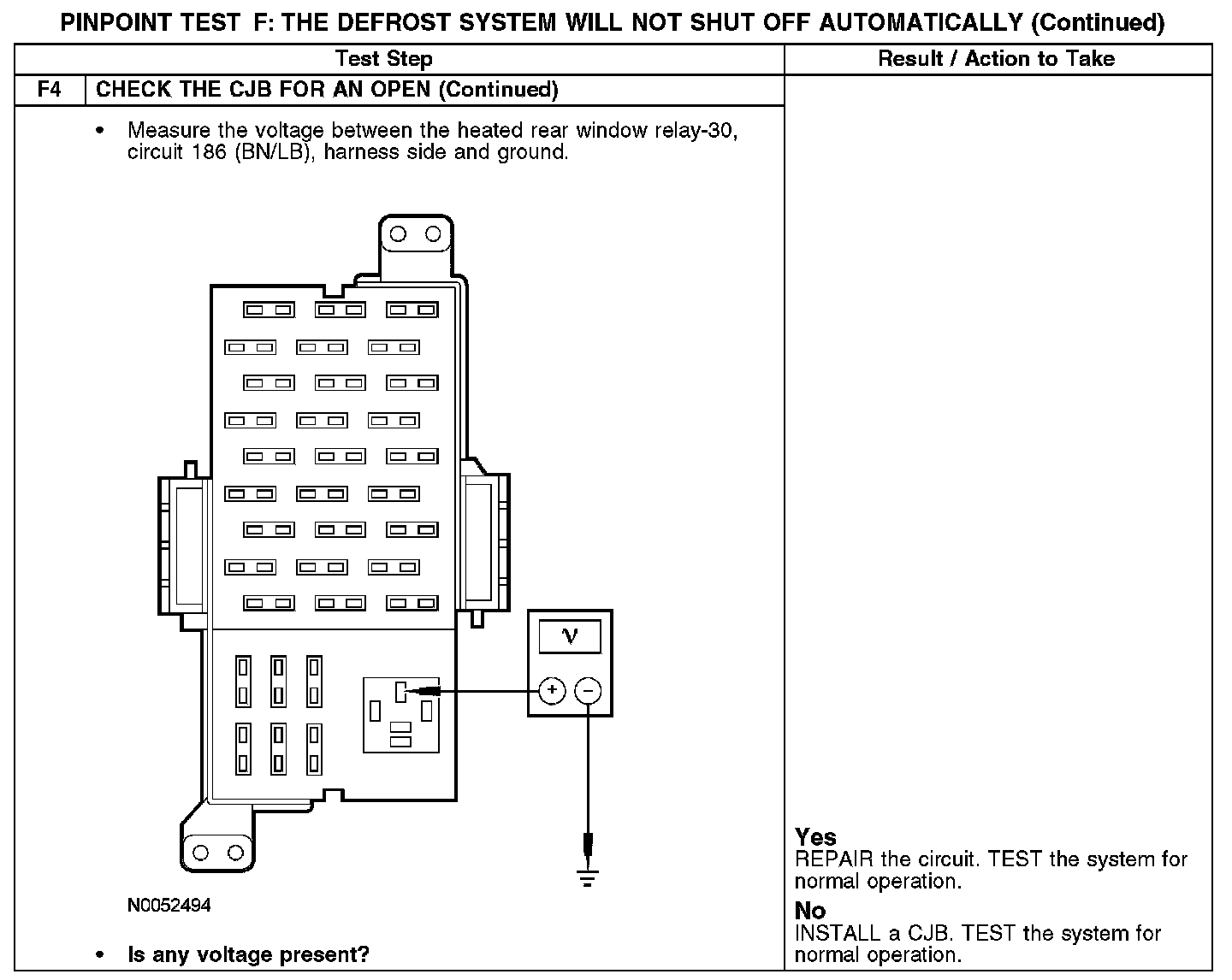 PINPOINT TEST F: THE DEFROST SYSTEM WILL NOT SHUT OFF AUTOMATICALLY (Continued)

| | Test Step | Result / Action to Take |
|---|---|---|
| F4 | CHECK THE CJB FOR AN OPEN (Continued) | |
| | • Measure the voltage between the heated rear window relay-30, circuit 186 (BN/LB), harness side and ground. V + − N0052494 • Is any voltage present? | **Yes** REPAIR the circuit. TEST the system for normal operation. **No** INSTALL a CJB. TEST the system for normal operation. |