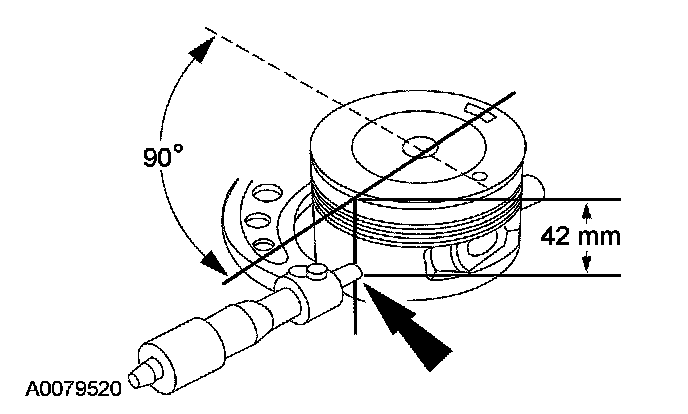 90°

42 mm

A0079520