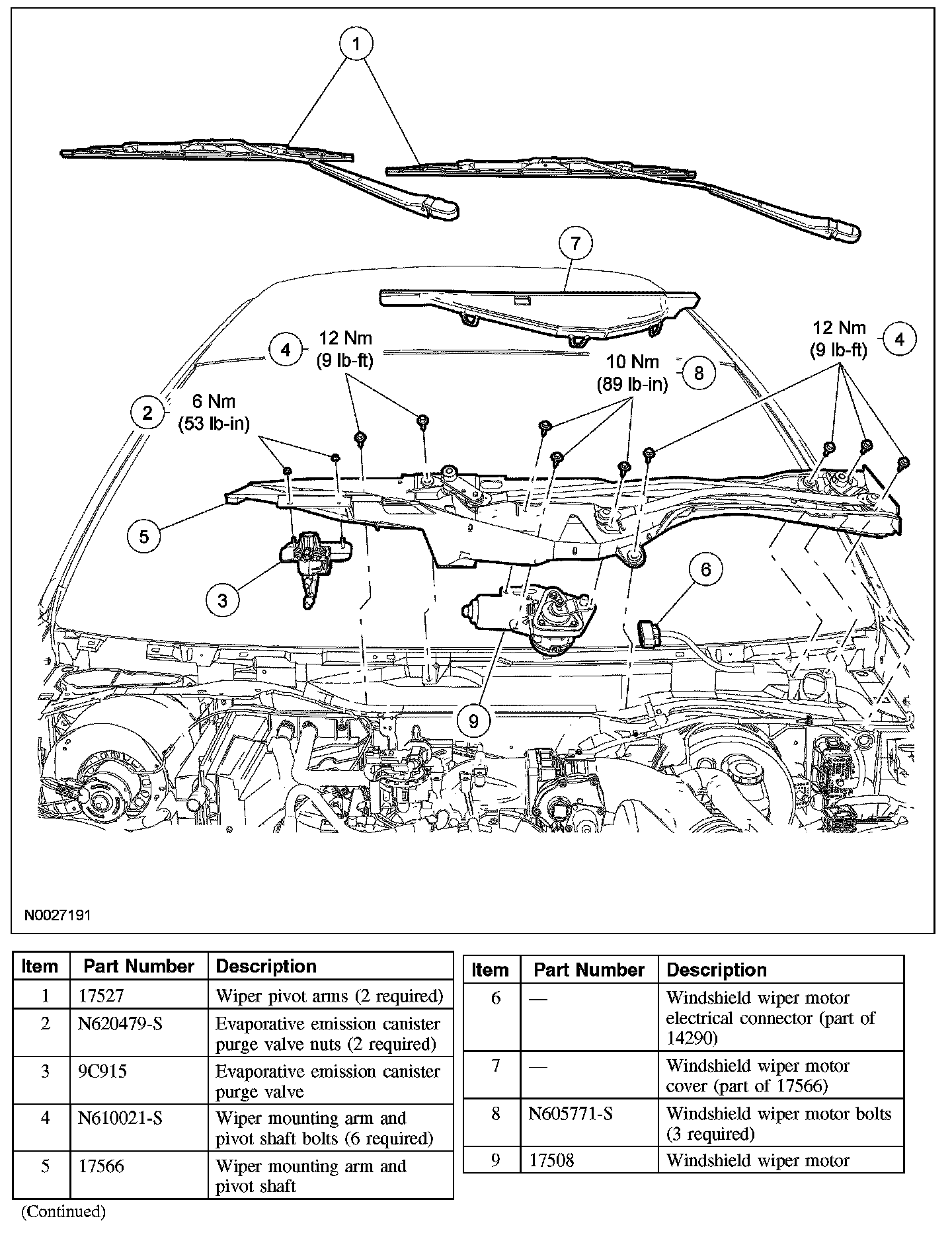 1

7

4 12 Nm (9 lb-ft)

12 Nm (9 lb-ft) 4

10 Nm (89 lb-in) 8

2 6 Nm (53 lb-in)

5

3

6

9

N0027191

| Item | Part Number | Description |
|---|---|---|
| 1 | 17527 | Wiper pivot arms (2 required) |
| 2 | N620479-S | Evaporative emission canister purge valve nuts (2 required) |
| 3 | 9C915 | Evaporative emission canister purge valve |
| 4 | N610021-S | Wiper mounting arm and pivot shaft bolts (6 required) |
| 5 | 17566 | Wiper mounting arm and pivot shaft |

(Continued)

| Item | Part Number | Description |
|---|---|---|
| 6 | — | Windshield wiper motor electrical connector (part of 14290) |
| 7 | — | Windshield wiper motor cover (part of 17566) |
| 8 | N605771-S | Windshield wiper motor bolts (3 required) |
| 9 | 17508 | Windshield wiper motor |