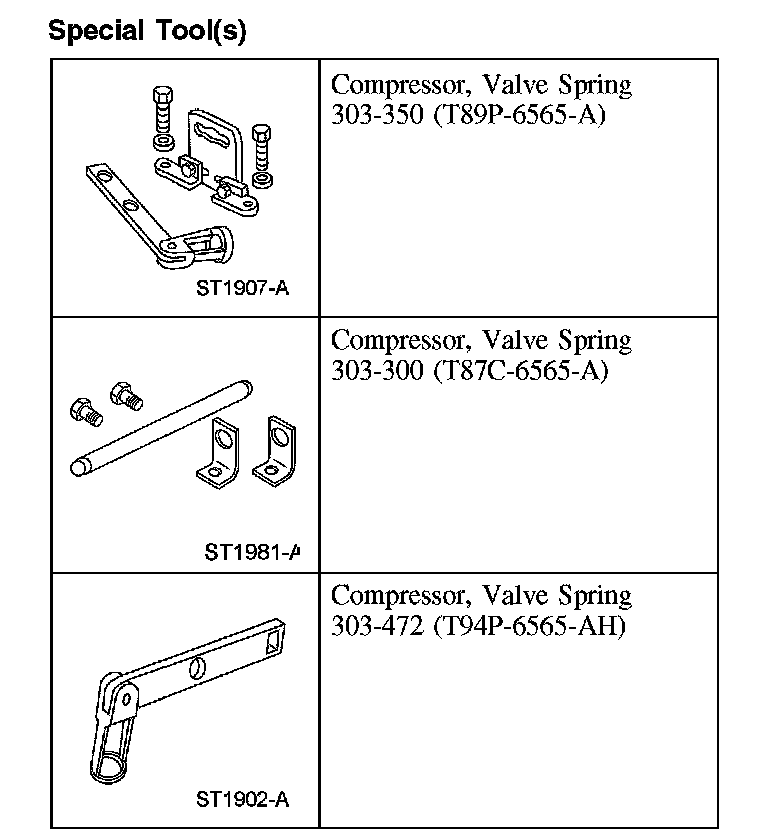 Special Tool(s)

| | |
|---|---|
| ST1907-A | Compressor, Valve Spring 303-350 (T89P-6565-A) |
| ST1981-A | Compressor, Valve Spring 303-300 (T87C-6565-A) |
| ST1902-A | Compressor, Valve Spring 303-472 (T94P-6565-AH) |