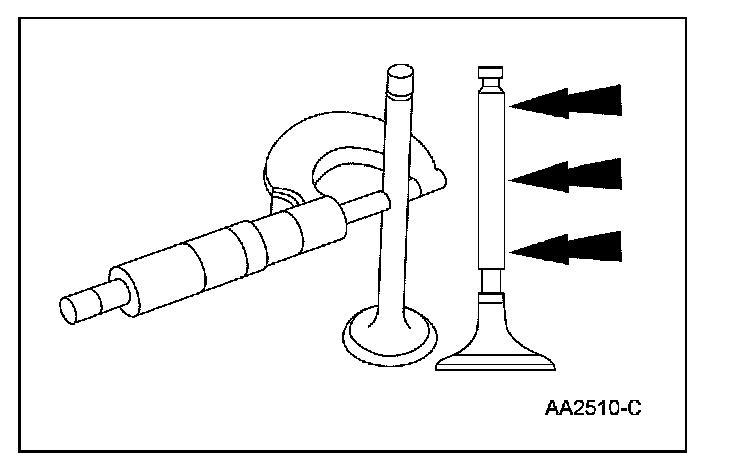 AA2510-C