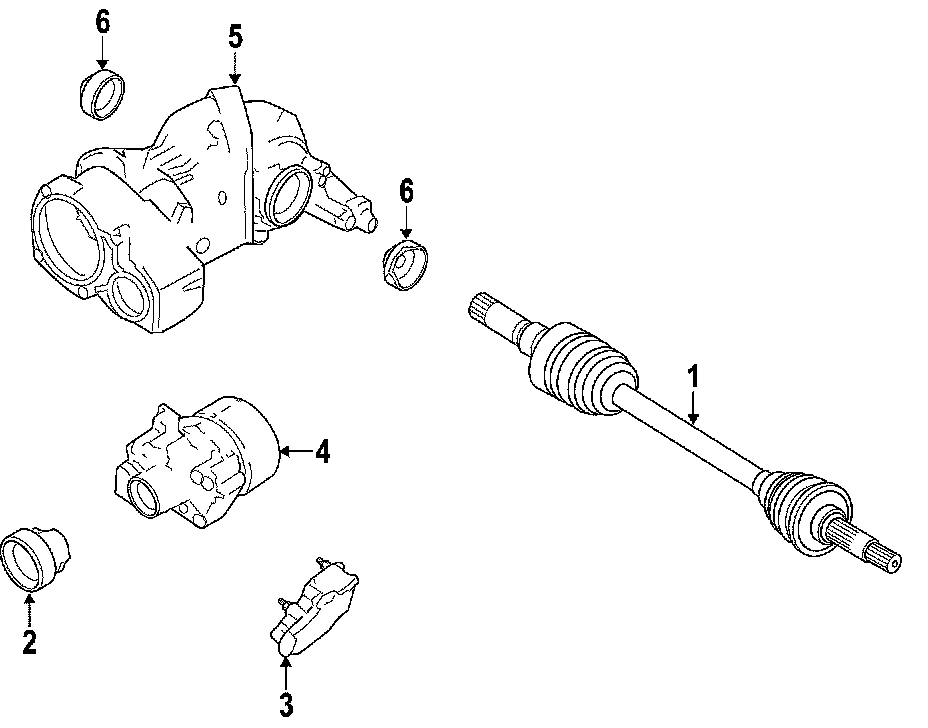 6
5
6
1
4
2
3