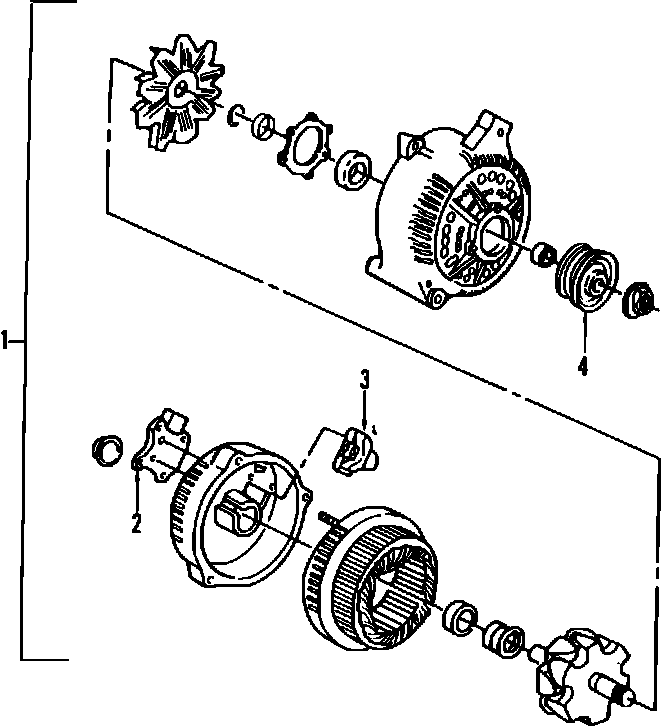 1
4
3
2