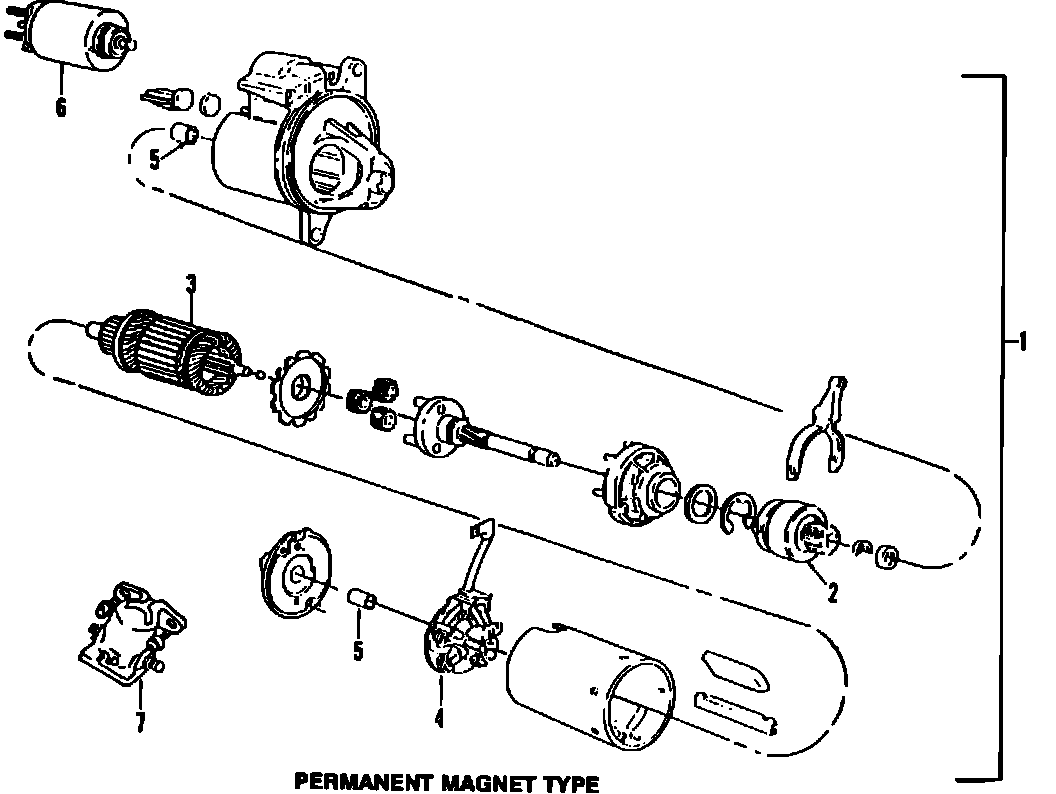 6
5
3
1
2
5
4
7
PERMANENT MAGNET TYPE