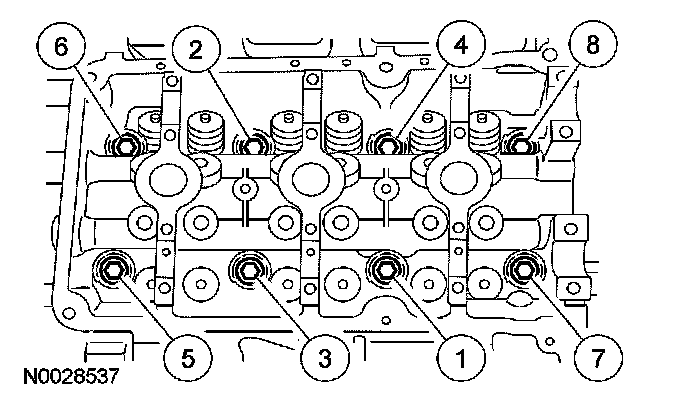 6
2
4
8
5
3
1
7
N0028537