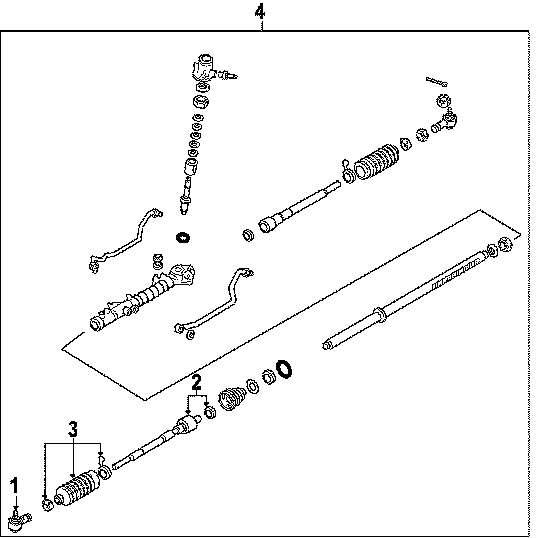 4
2
3
1