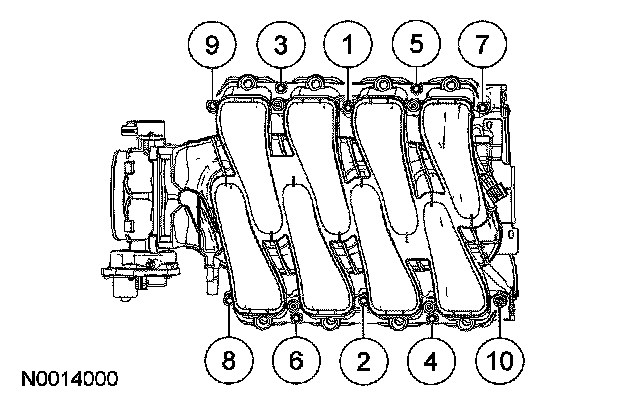 9
3
1
5
7
8
6
2
4
10
N0014000