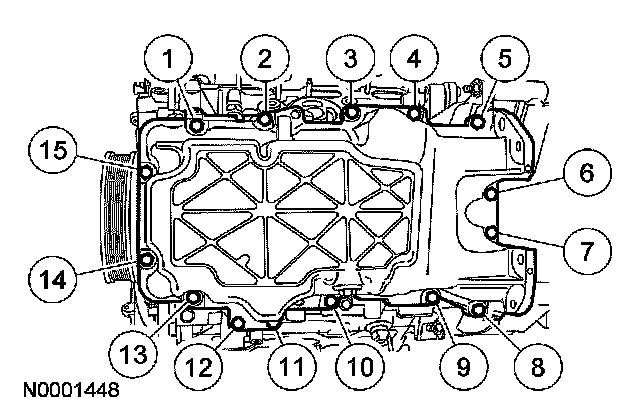 1
2
3
4
5
15
6
7
14
13
12
11
10
9
8
N0001448