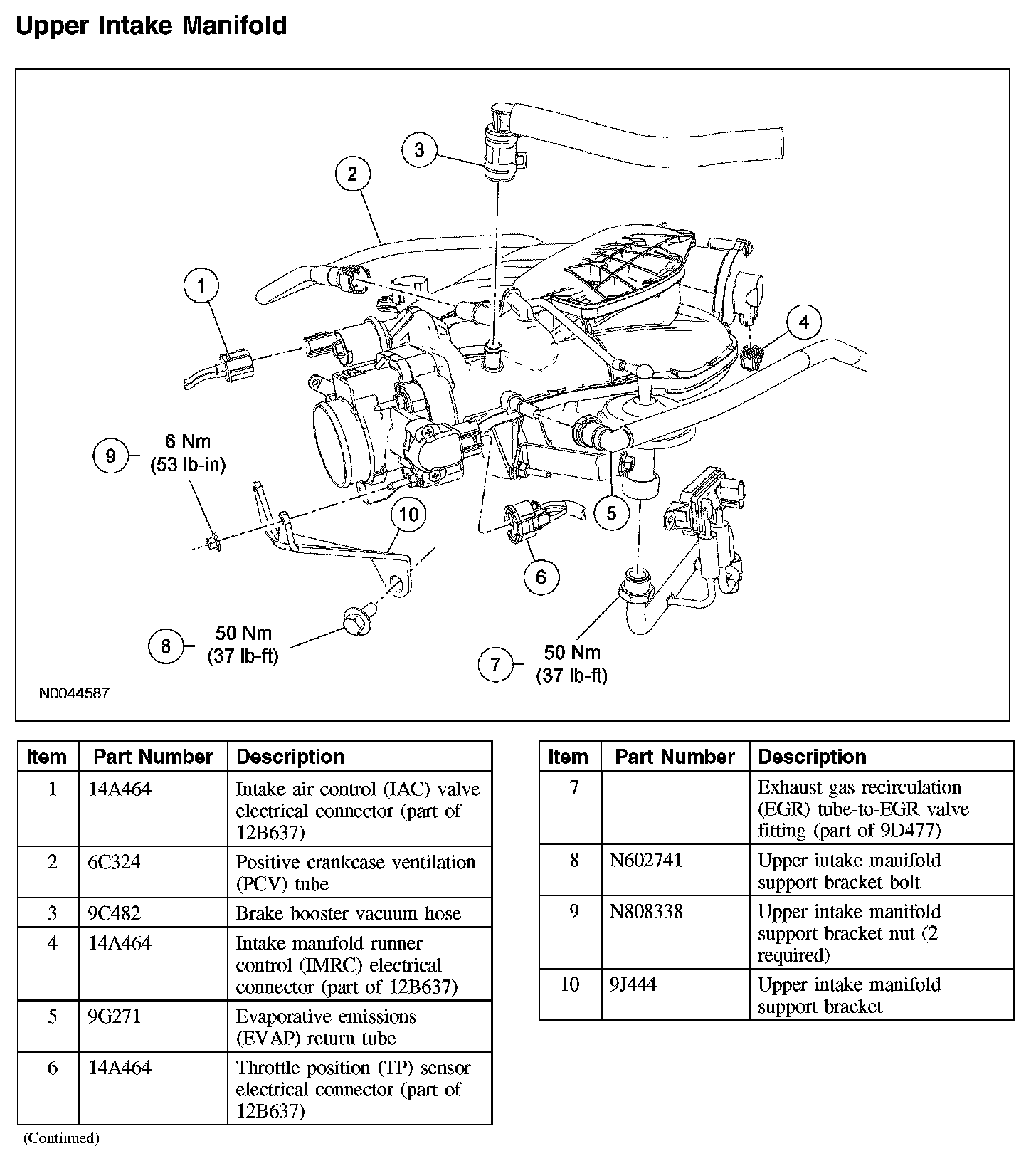 Upper Intake Manifold

3
2
1
4
9
6 Nm
(53 lb-in)
10
5
6
8
50 Nm
(37 lb-ft)
7
50 Nm
(37 lb-ft)
N0044587

| Item | Part Number | Description |
|---|---|---|
| 1 | 14A464 | Intake air control (IAC) valve electrical connector (part of 12B637) |
| 2 | 6C324 | Positive crankcase ventilation (PCV) tube |
| 3 | 9C482 | Brake booster vacuum hose |
| 4 | 14A464 | Intake manifold runner control (IMRC) electrical connector (part of 12B637) |
| 5 | 9G271 | Evaporative emissions (EVAP) return tube |
| 6 | 14A464 | Throttle position (TP) sensor electrical connector (part of 12B637) |

(Continued)

| Item | Part Number | Description |
|---|---|---|
| 7 | — | Exhaust gas recirculation (EGR) tube-to-EGR valve fitting (part of 9D477) |
| 8 | N602741 | Upper intake manifold support bracket bolt |
| 9 | N808338 | Upper intake manifold support bracket nut (2 required) |
| 10 | 9J444 | Upper intake manifold support bracket |