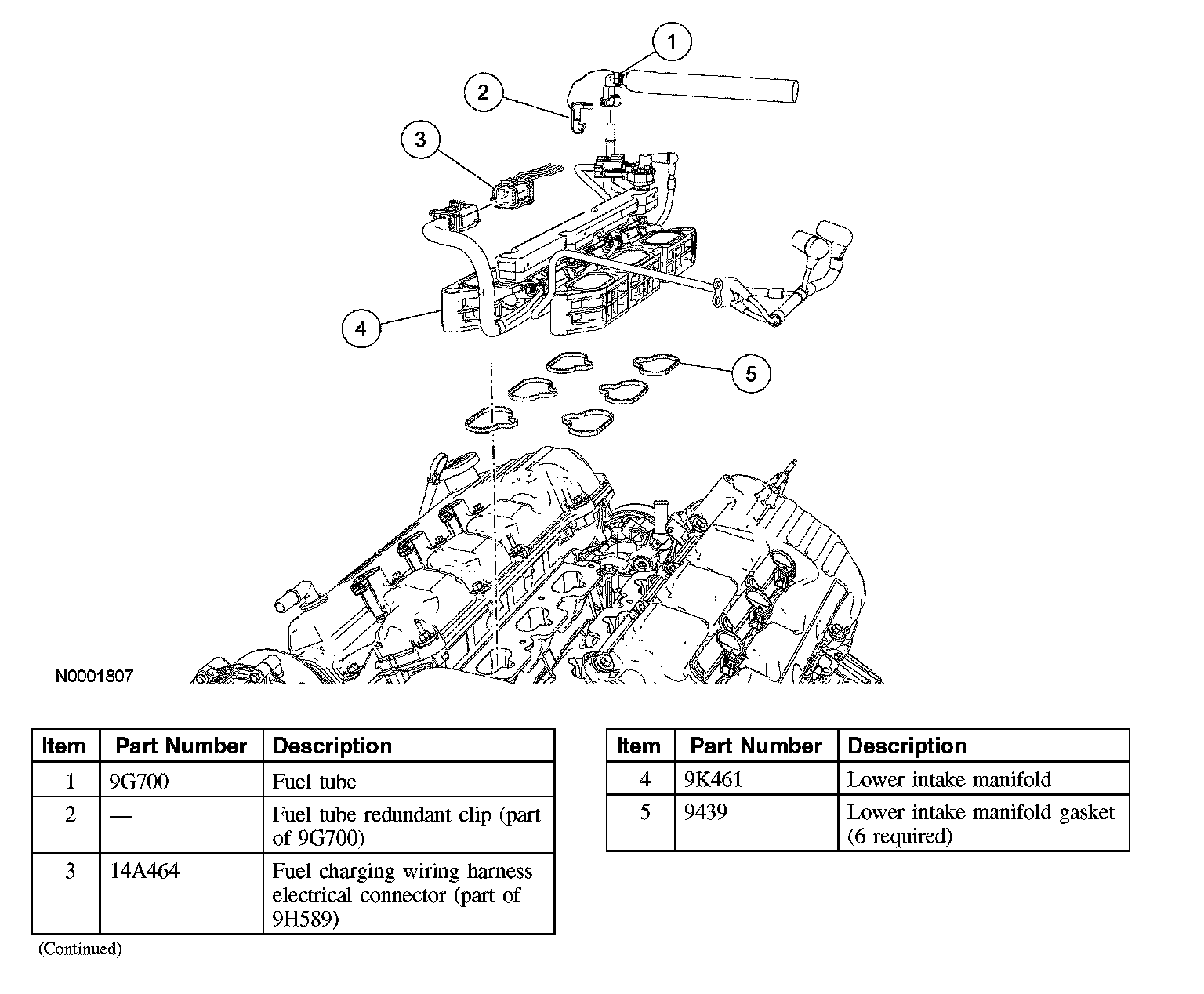 1

2

3

4

5

N0001807

| Item | Part Number | Description |
|---|---|---|
| 1 | 9G700 | Fuel tube |
| 2 | — | Fuel tube redundant clip (part of 9G700) |
| 3 | 14A464 | Fuel charging wiring harness electrical connector (part of 9H589) |

(Continued)

| Item | Part Number | Description |
|---|---|---|
| 4 | 9K461 | Lower intake manifold |
| 5 | 9439 | Lower intake manifold gasket (6 required) |