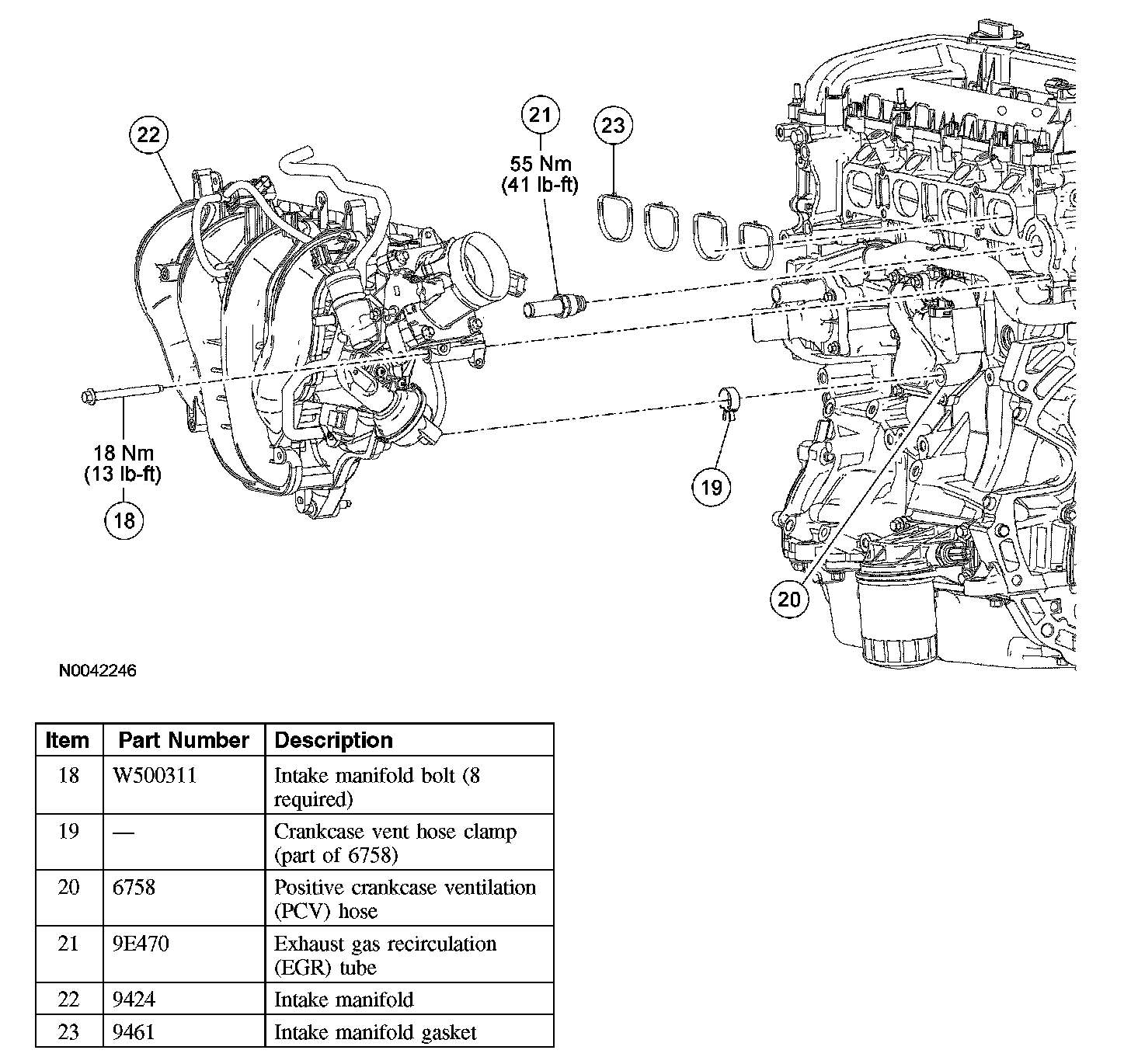 22

21
55 Nm
(41 lb-ft)

23

18 Nm
(13 lb-ft)
18

19

20

N0042246

| Item | Part Number | Description |
|---|---|---|
| 18 | W500311 | Intake manifold bolt (8 required) |
| 19 | — | Crankcase vent hose clamp (part of 6758) |
| 20 | 6758 | Positive crankcase ventilation (PCV) hose |
| 21 | 9E470 | Exhaust gas recirculation (EGR) tube |
| 22 | 9424 | Intake manifold |
| 23 | 9461 | Intake manifold gasket |