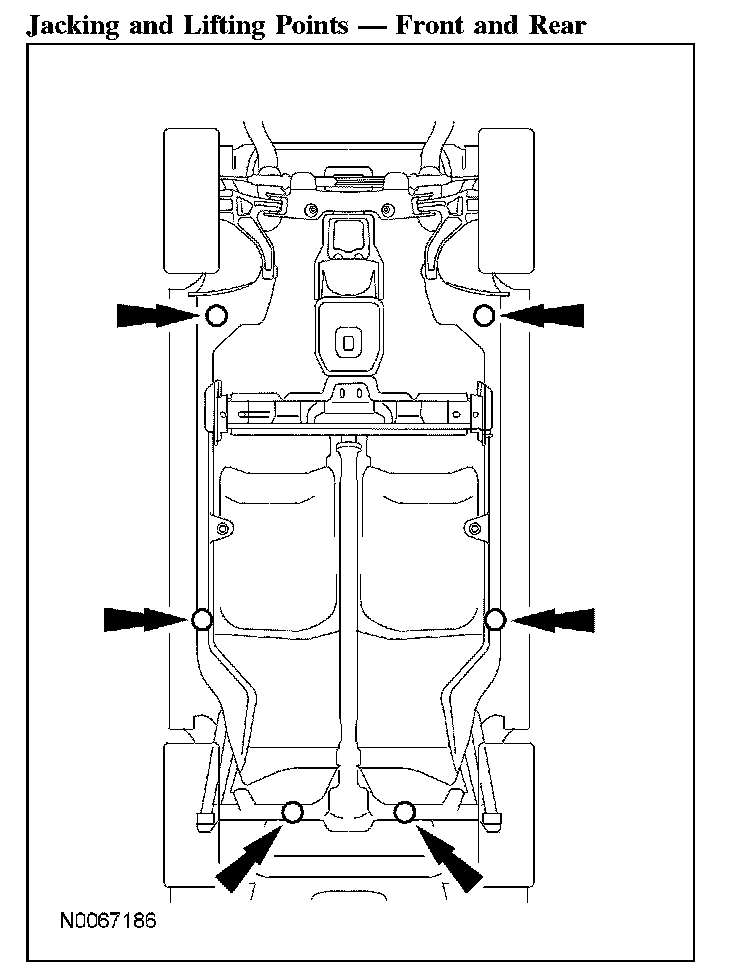 Jacking and Lifting Points — Front and Rear

N0067186