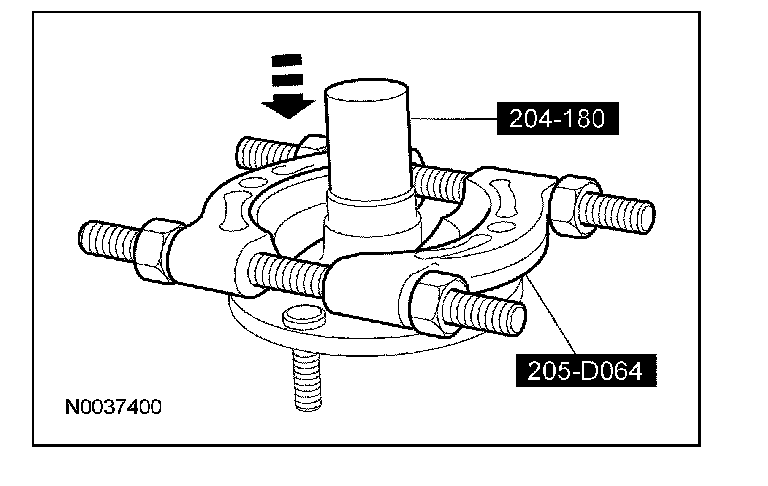 204-180

205-D064

N0037400