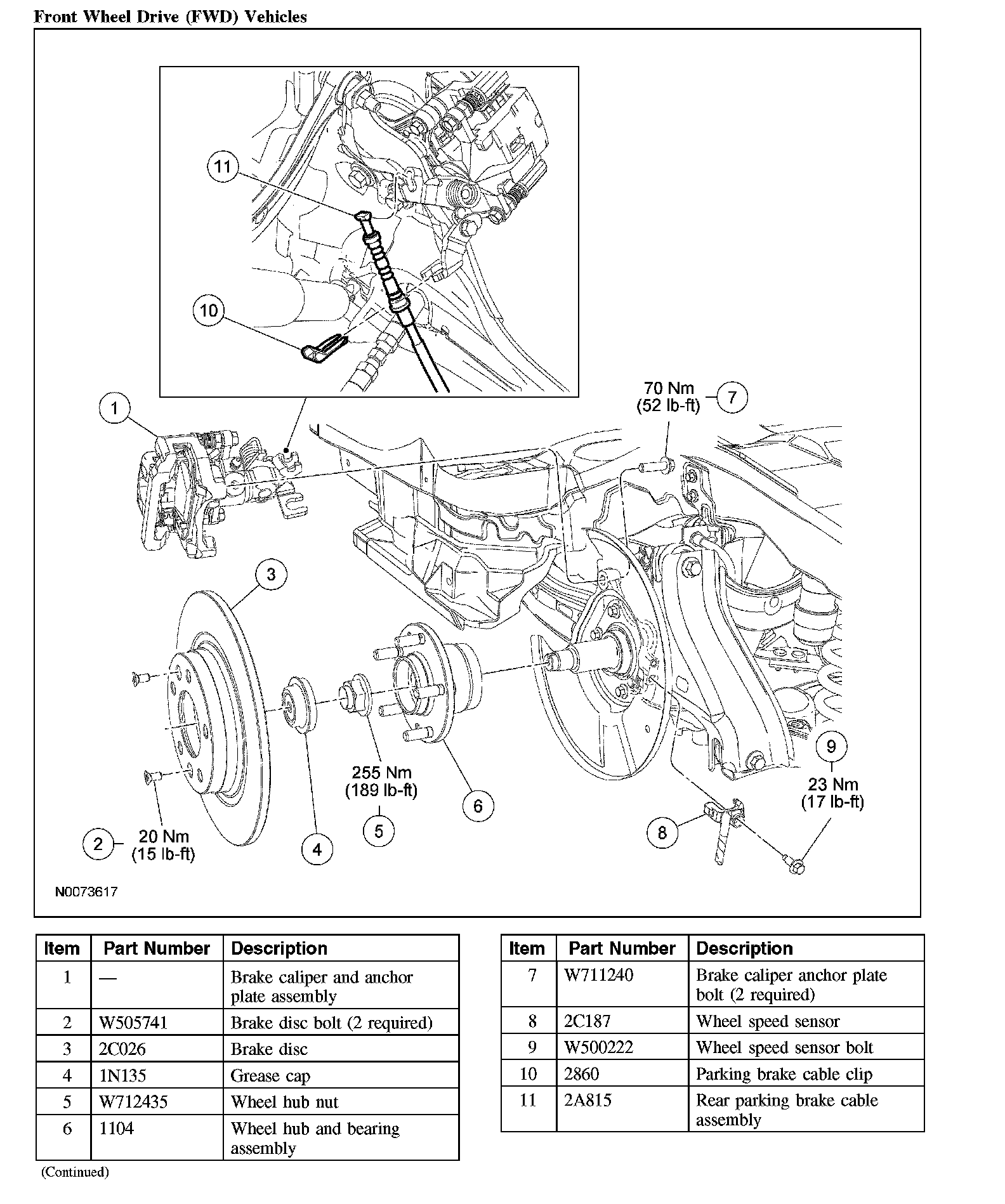 Front Wheel Drive (FWD) Vehicles

11

10

1

70 Nm
(52 lb-ft)

7

3

255 Nm
(189 lb-ft)

5

6

4

2

20 Nm
(15 lb-ft)

8

9

23 Nm
(17 lb-ft)

N0073617

| Item | Part Number | Description |
|---|---|---|
| 1 | — | Brake caliper and anchor plate assembly |
| 2 | W505741 | Brake disc bolt (2 required) |
| 3 | 2C026 | Brake disc |
| 4 | 1N135 | Grease cap |
| 5 | W712435 | Wheel hub nut |
| 6 | 1104 | Wheel hub and bearing assembly |

(Continued)

| Item | Part Number | Description |
|---|---|---|
| 7 | W711240 | Brake caliper anchor plate bolt (2 required) |
| 8 | 2C187 | Wheel speed sensor |
| 9 | W500222 | Wheel speed sensor bolt |
| 10 | 2860 | Parking brake cable clip |
| 11 | 2A815 | Rear parking brake cable assembly |