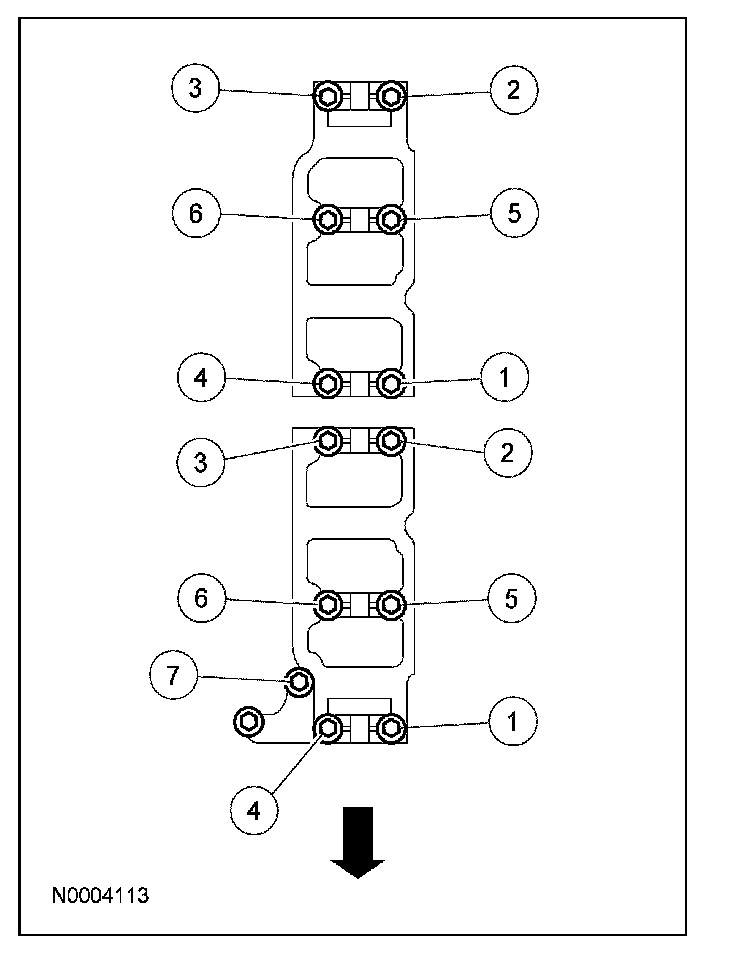 3
2
6
5
4
1
3
2
6
5
7
1
4
N0004113