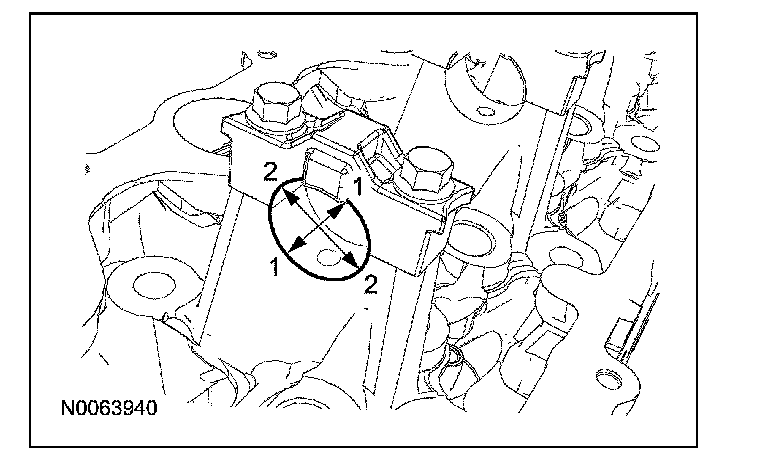 2
1
1
2
N0063940