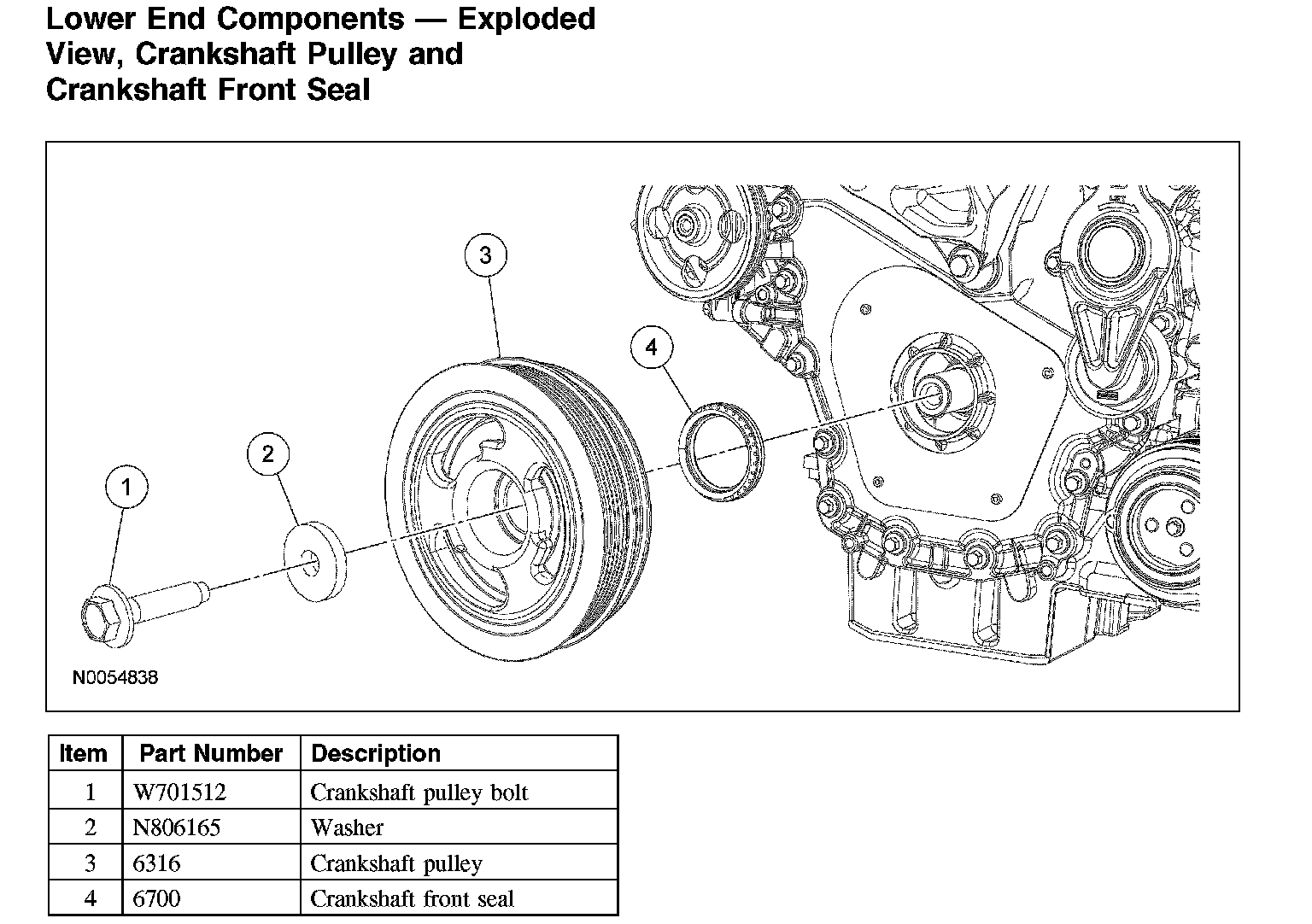 Lower End Components — Exploded View, Crankshaft Pulley and Crankshaft Front Seal

3

4

2

1

N0054838

| Item | Part Number | Description |
|---|---|---|
| 1 | W701512 | Crankshaft pulley bolt |
| 2 | N806165 | Washer |
| 3 | 6316 | Crankshaft pulley |
| 4 | 6700 | Crankshaft front seal |