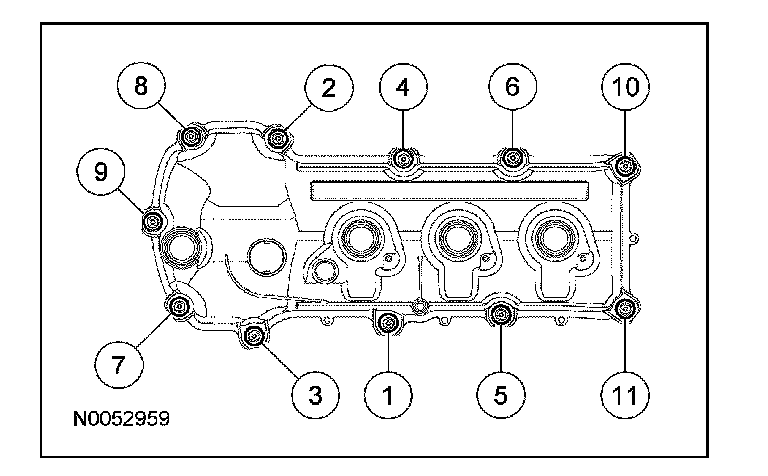 8
2
4
6
10
9
7
3
1
5
11
N0052959