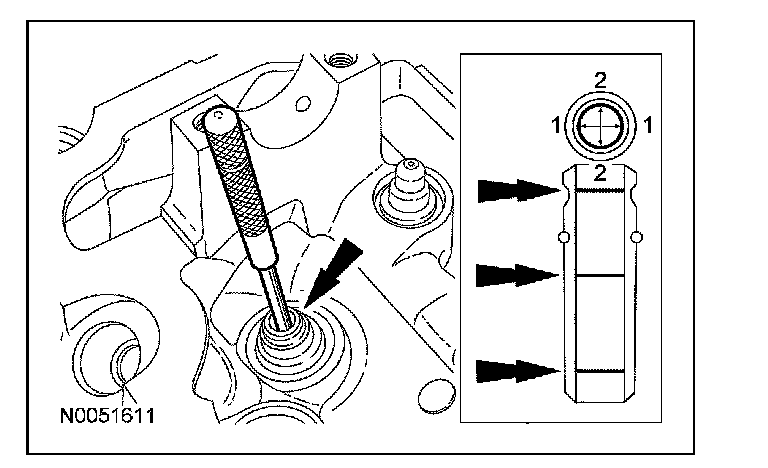 2
1
1
2
N0051611