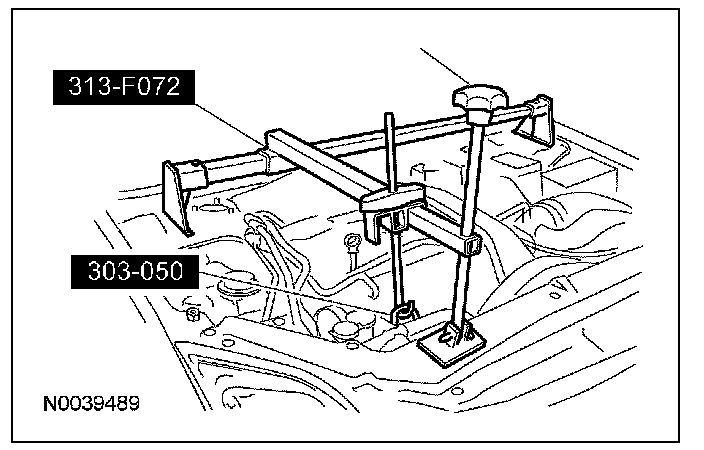 313-F072

303-050

N0039489