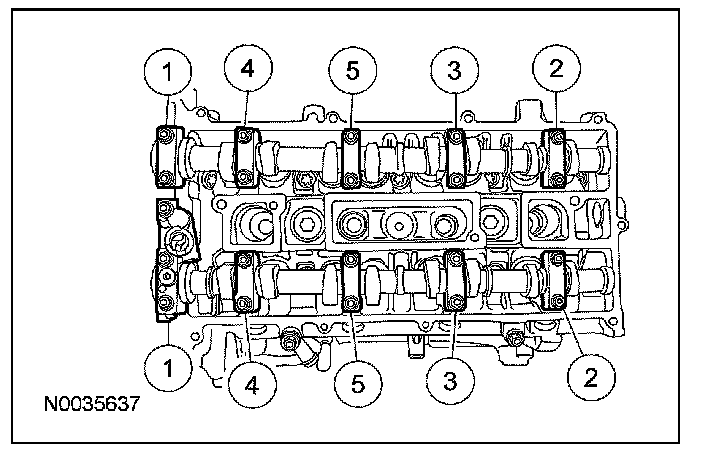 1
4
5
3
2
1
4
5
3
2
N0035637