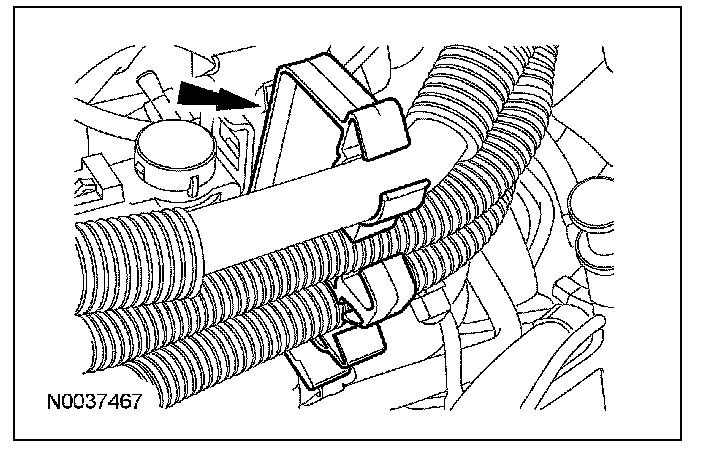 N0037467