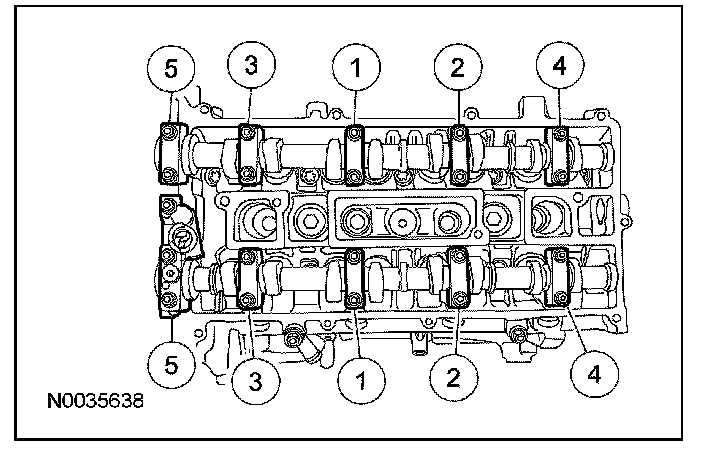 5
3
1
2
4
5
3
1
2
4
N0035638