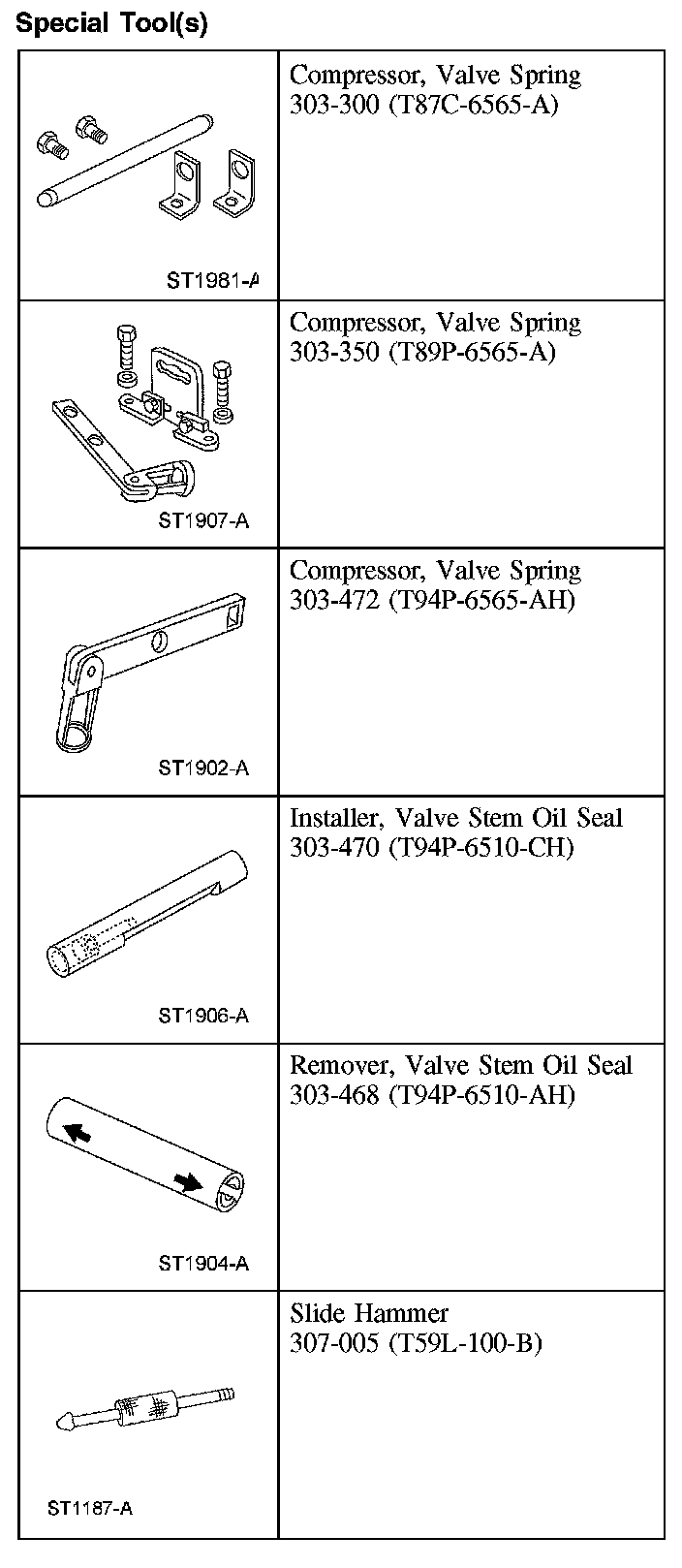 Special Tool(s)

| | |
|---|---|
| ST1981-A | Compressor, Valve Spring 303-300 (T87C-6565-A) |
| ST1907-A | Compressor, Valve Spring 303-350 (T89P-6565-A) |
| ST1902-A | Compressor, Valve Spring 303-472 (T94P-6565-AH) |
| ST1906-A | Installer, Valve Stem Oil Seal 303-470 (T94P-6510-CH) |
| ST1904-A | Remover, Valve Stem Oil Seal 303-468 (T94P-6510-AH) |
| ST1187-A | Slide Hammer 307-005 (T59L-100-B) |