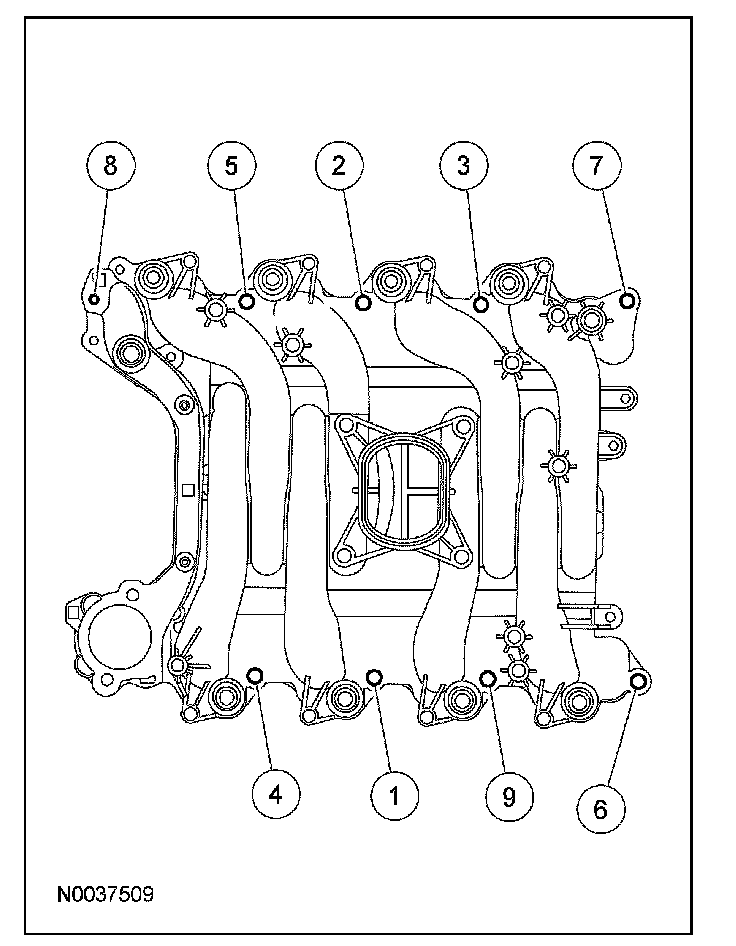 8
5
2
3
7
4
1
9
6
N0037509