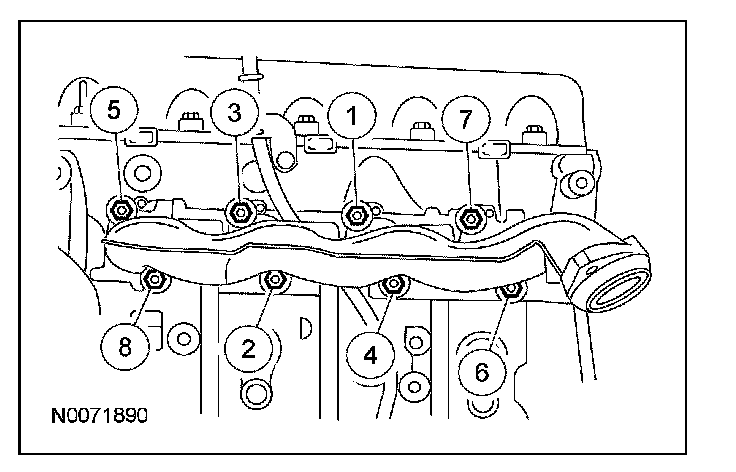 5
3
1
7
8
2
4
6
N0071890