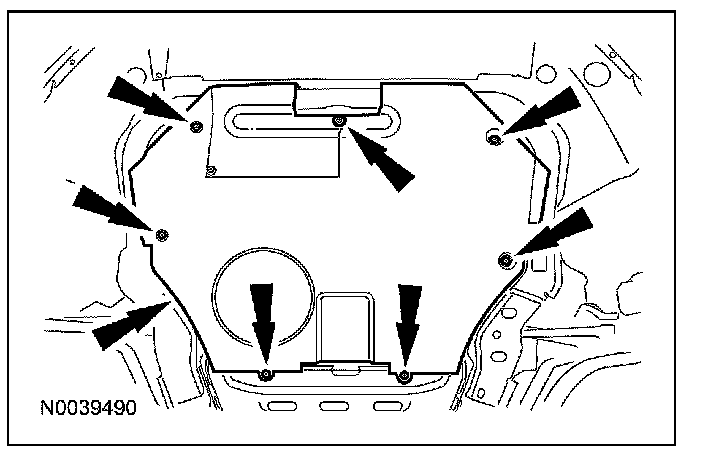 N0039490