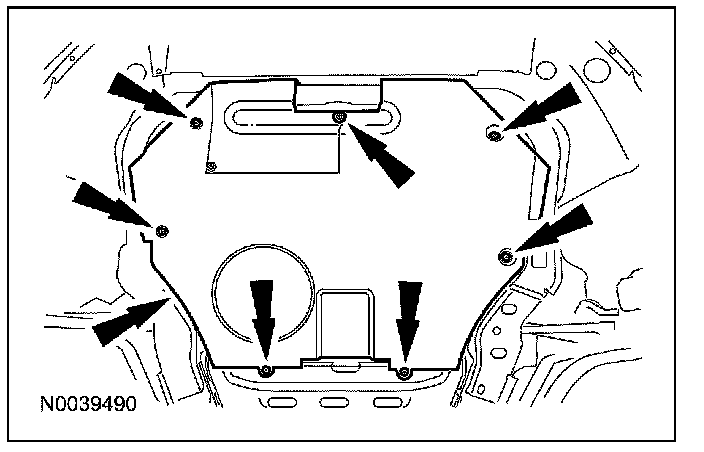 N0039490